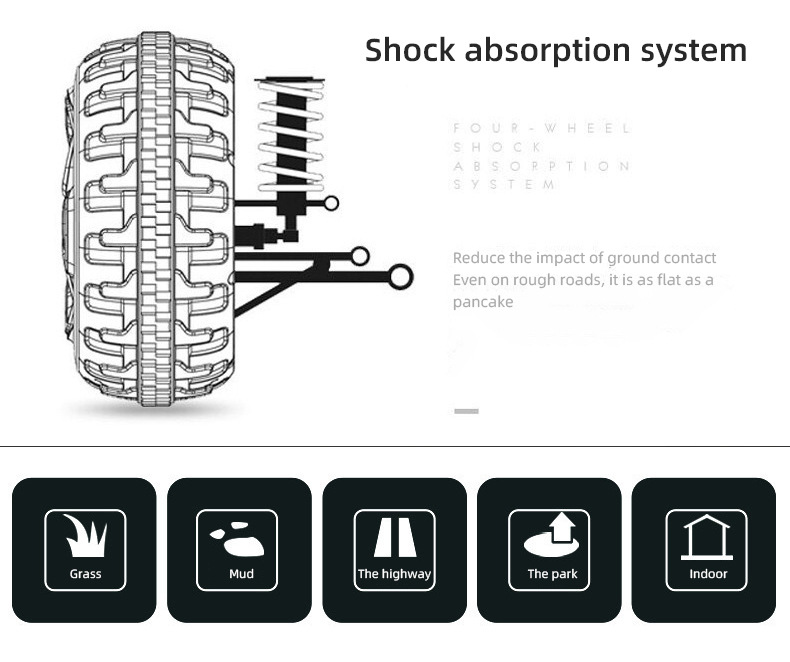 Shock absorption system

FOUR-WHEEL SHOCK ABSORPTION SYSTEM

Reduce the impact of ground contact
Even on rough roads, it is as flat as a pancake

Grass

Mud

The highway

The park

Indoor