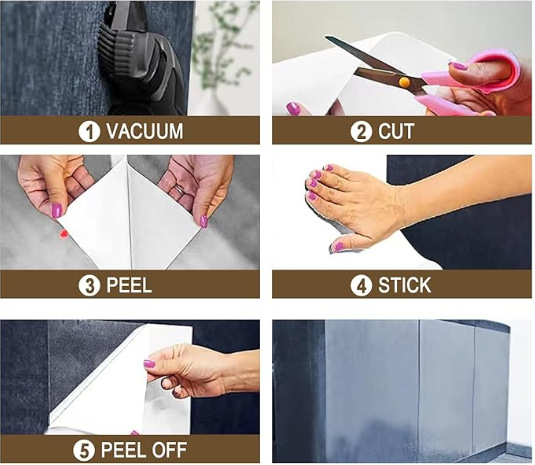 1 VACUUM

2 CUT

3 PEEL

4 STICK

5 PEEL OFF