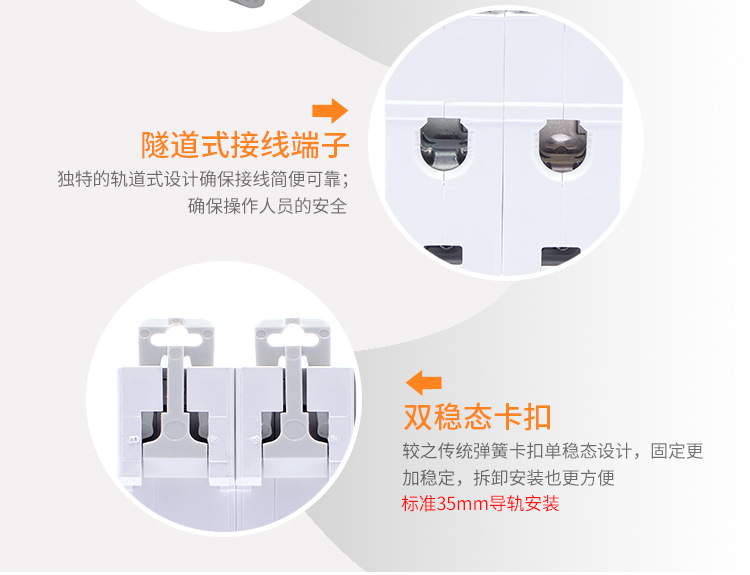 隧道式接线端子

独特的轨道式设计确保接线简便可靠；确保操作人员的安全

双稳态卡扣

较之传统弹簧卡扣单稳态设计，固定更加稳定，拆卸安装也更方便

标准35mm导轨安装