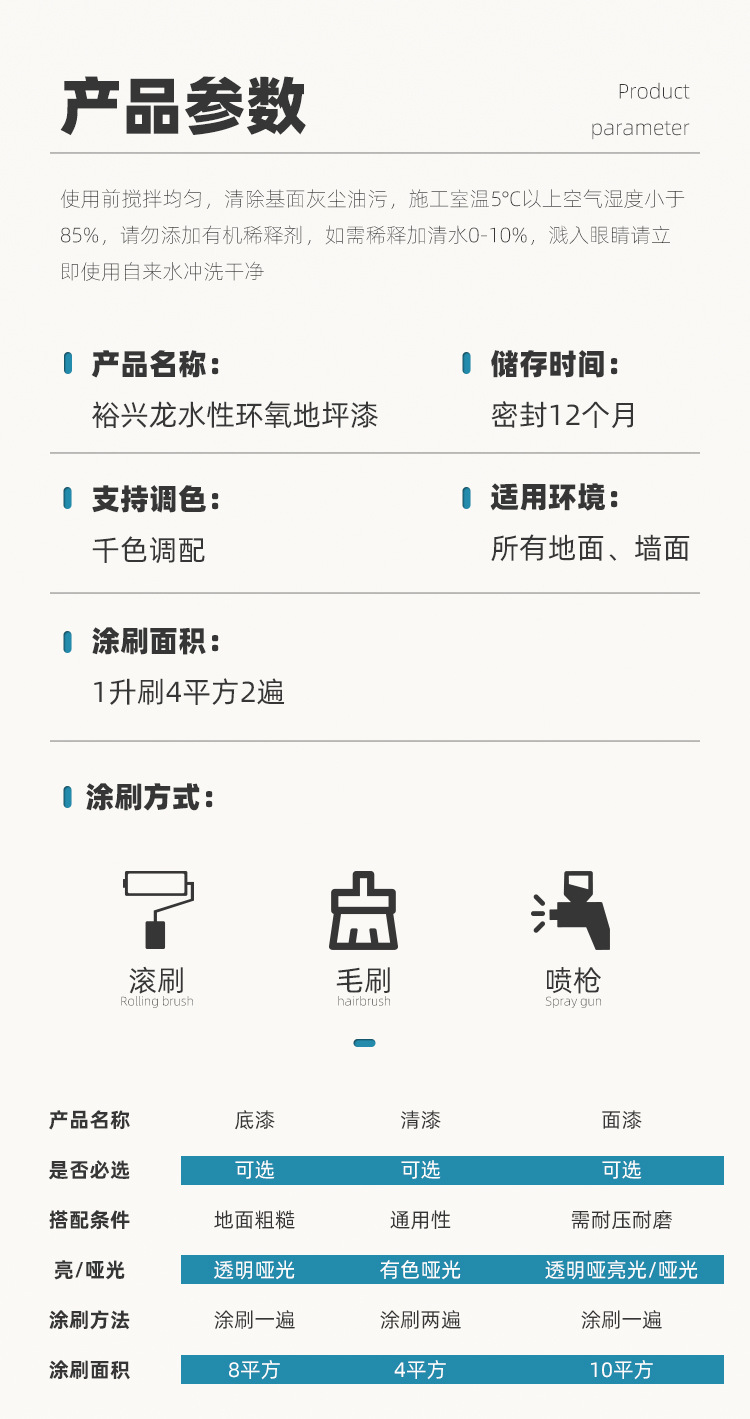 产品参数

Product
parameter

使用前搅拌均匀，清除基面灰尘油污，施工室温5℃以上空气湿度小于85%，请勿添加有机稀释剂，如需稀释加清水0-10%，溅入眼睛请立即使用自来水冲洗干净

产品名称：
裕兴龙水性环氧地坪漆

储存时间：
密封12个月

支持调色：
千色调配

适用环境：
所有地面、墙面

涂刷面积：
1升刷4平方2遍

涂刷方式：

滚刷
Rolling brush

毛刷
hairbrush

喷枪
Spray gun

| 产品名称 | 底漆 | 清漆 | 面漆 |
|---|---|---|---|
| 是否必选 | 可选 | 可选 | 可选 |
| 搭配条件 | 地面粗糙 | 通用性 | 需耐压耐磨 |
| 亮/哑光 | 透明哑光 | 有色哑光 | 透明哑亮光/哑光 |
| 涂刷方法 | 涂刷一遍 | 涂刷两遍 | 涂刷一遍 |
| 涂刷面积 | 8平方 | 4平方 | 10平方 |