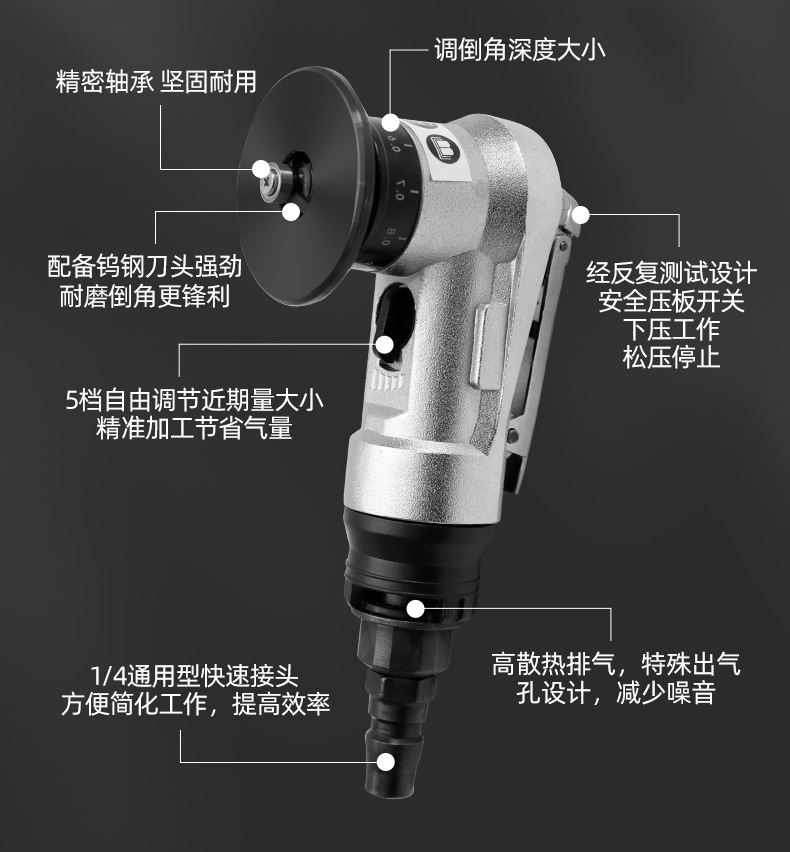 调倒角深度大小

精密轴承 坚固耐用

配备钨钢刀头强劲
耐磨倒角更锋利

经反复测试设计
安全压板开关
下压工作
松压停止

5档自由调节近期量大小
精准加工节省气量

高散热排气，特殊出气
孔设计，减少噪音

1/4通用型快速接头
方便简化工作，提高效率