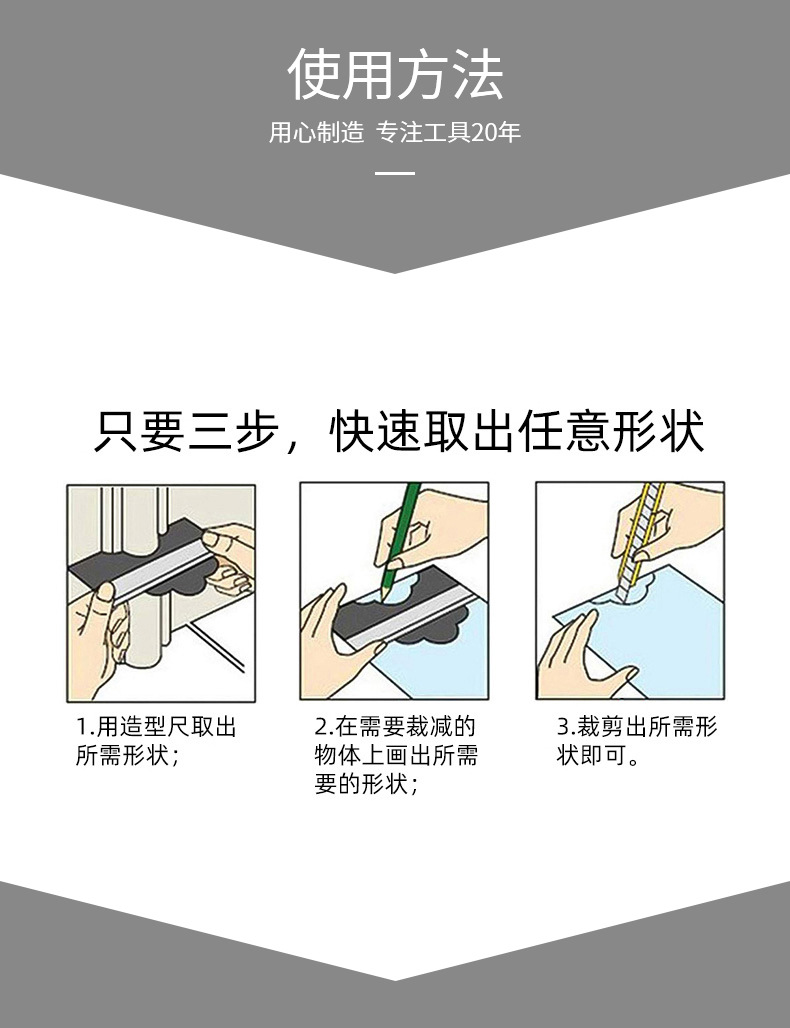 使用方法

用心制造 专注工具20年

只要三步，快速取出任意形状

1.用造型尺取出所需形状；

2.在需要裁减的物体上画出所需要的形状；

3.裁剪出所需形状即可。