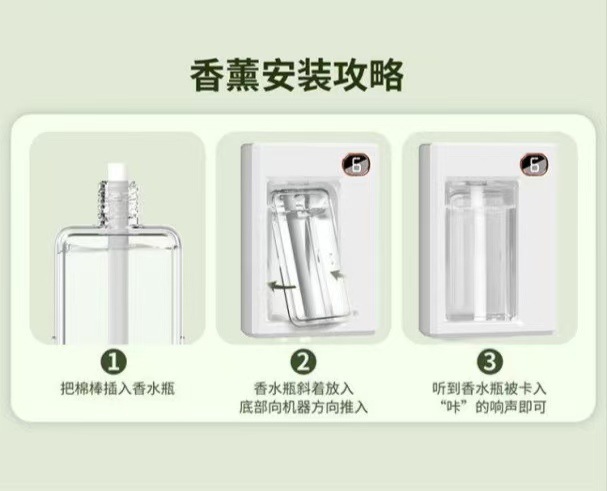 香薰安装攻略

6

6

1
把棉棒插入香水瓶

2
香水瓶斜着放入
底部向机器方向推入

3
听到香水瓶被卡入
“咔”的响声即可