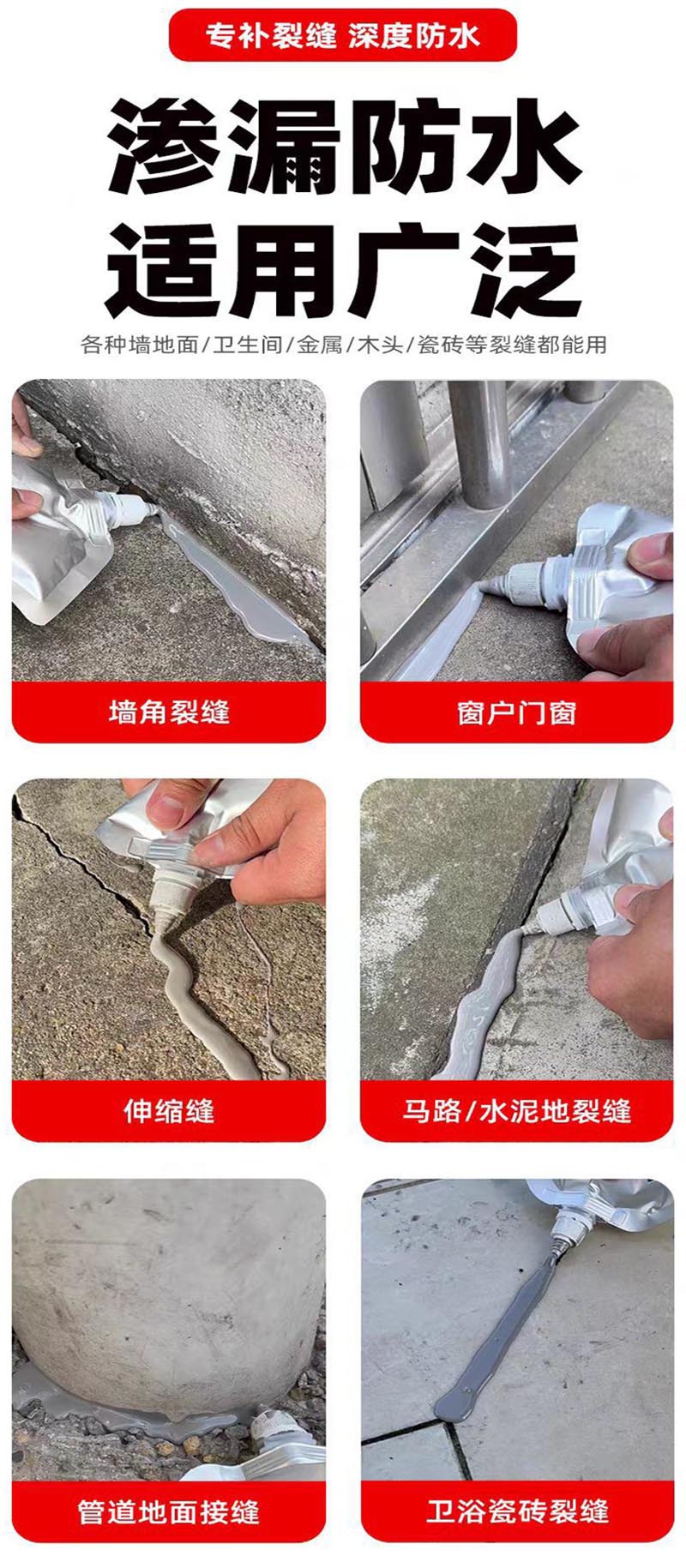 专补裂缝 深度防水

渗漏防水
适用广泛

各种墙地面/卫生间/金属/木头/瓷砖等裂缝都能用

墙角裂缝

窗户门窗

伸缩缝

马路/水泥地裂缝

管道地面接缝

卫浴瓷砖裂缝