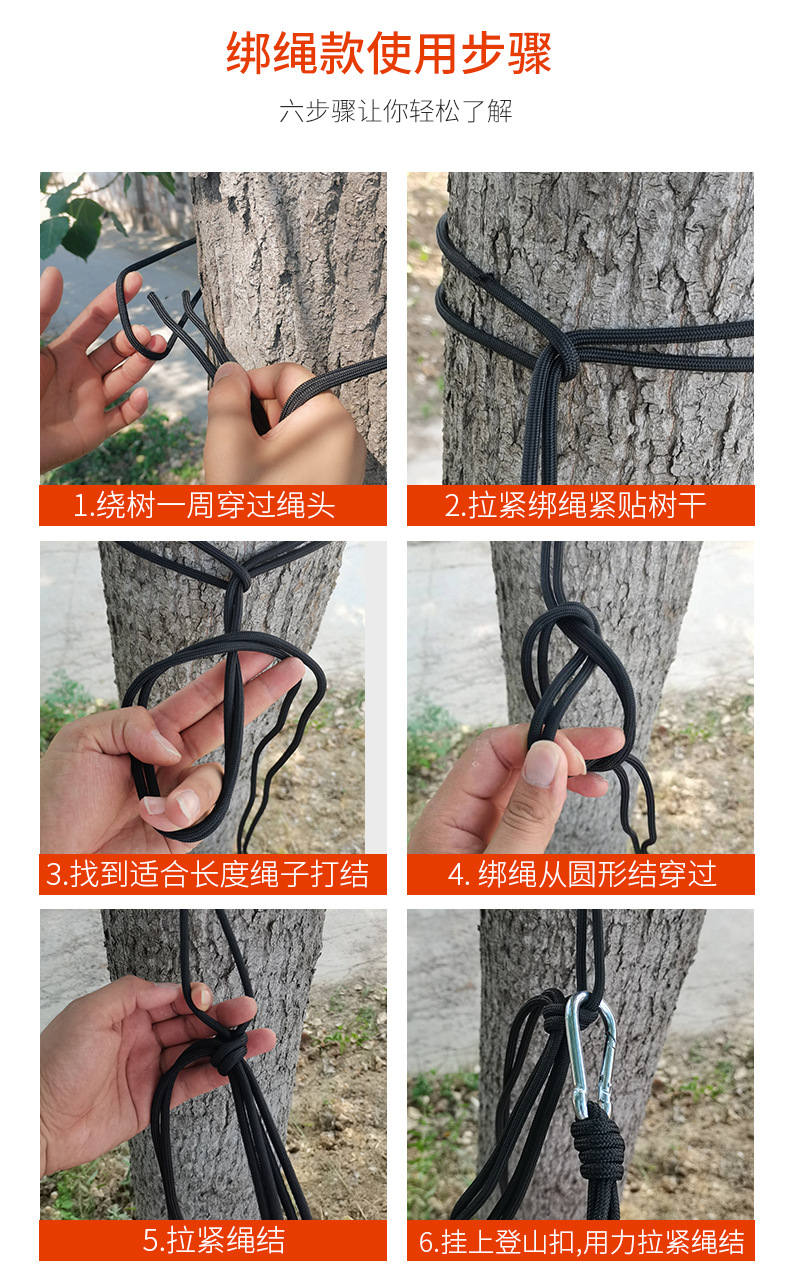 绑绳款使用步骤

六步骤让你轻松了解

1.绕树一周穿过绳头

2.拉紧绑绳紧贴树干

3.找到适合长度绳子打结

4. 绑绳从圆形结穿过

5.拉紧绳结

6.挂上登山扣,用力拉紧绳结