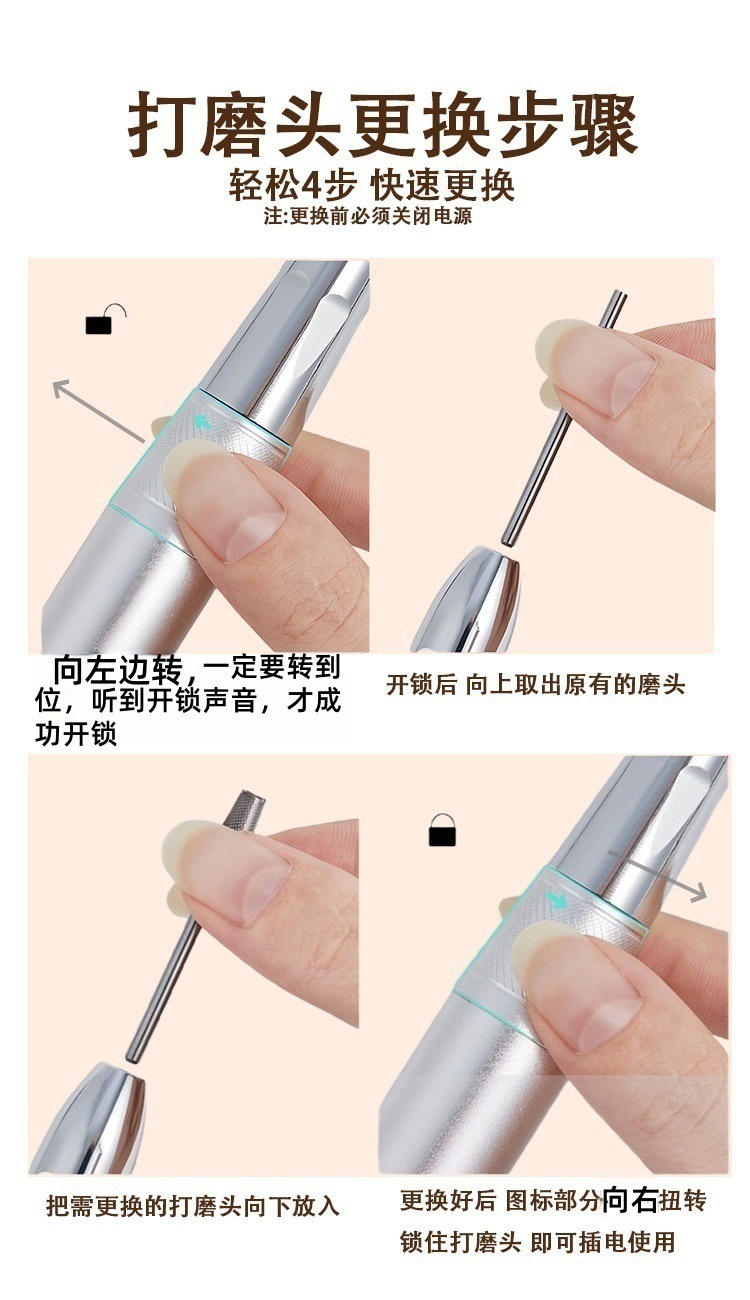 打磨头更换步骤

轻松4步 快速更换

注:更换前必须关闭电源

向左边转,一定要转到位,听到开锁声音,才成功开锁

开锁后 向上取出原有的磨头

把需更换的打磨头向下放入

更换好后 图标部分向右扭转锁住打磨头 即可插电使用