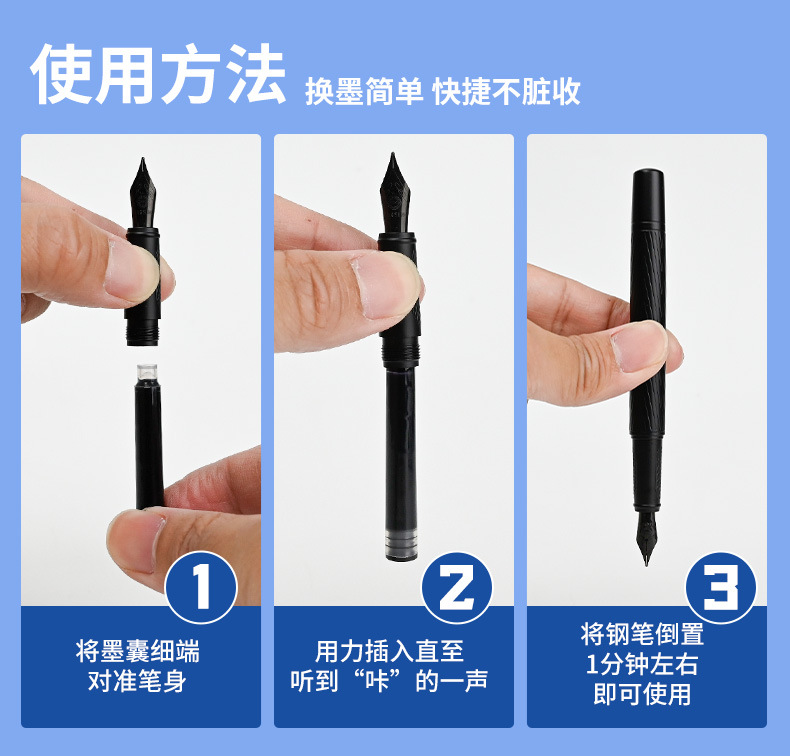 使用方法 换墨简单 快捷不脏收

1
将墨囊细端
对准笔身

2
用力插入直至
听到“咔”的一声

3
将钢笔倒置
1分钟左右
即可使用