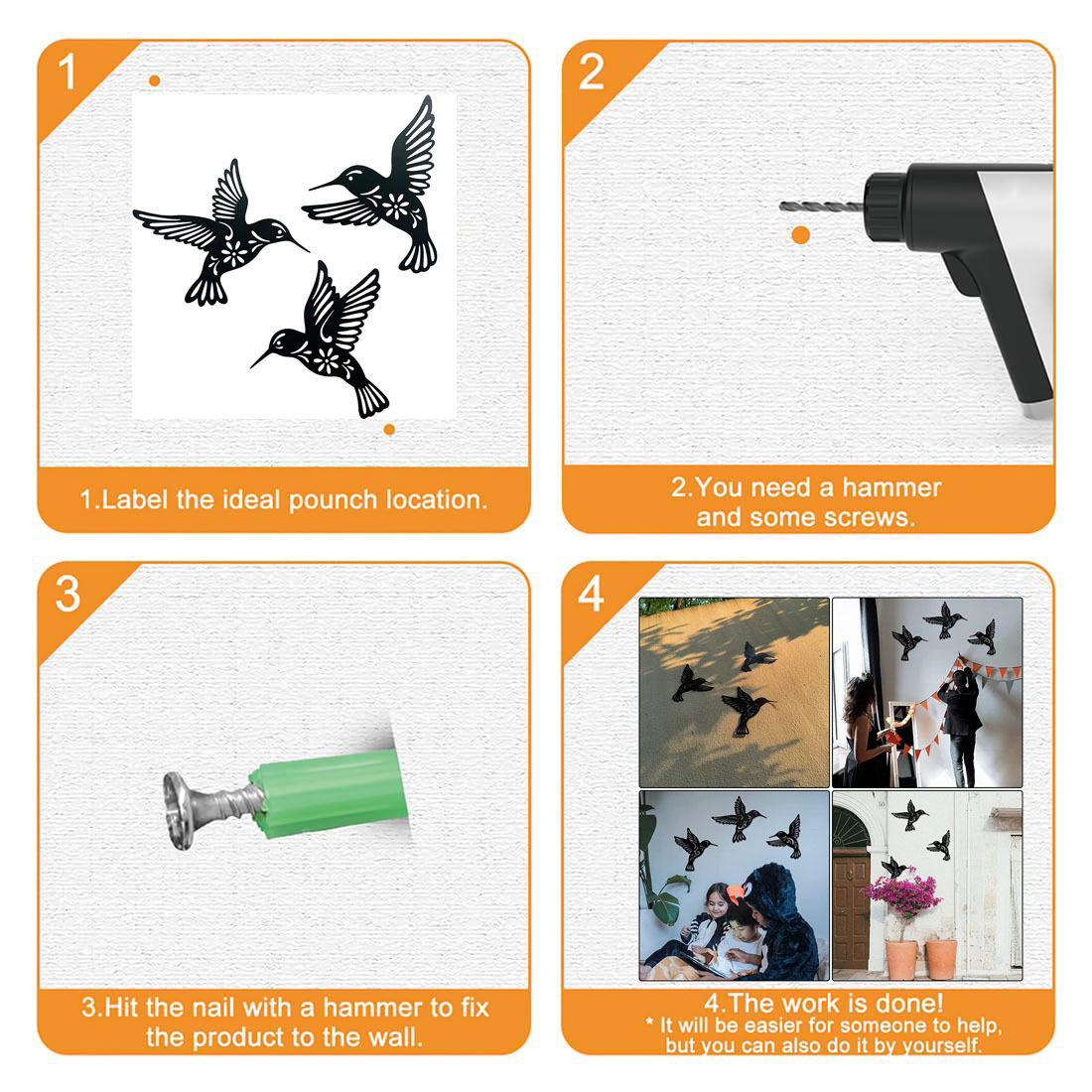 1

1.Label the ideal pounch location.

2

2.You need a hammer and some screws.

3

3.Hit the nail with a hammer to fix the product to the wall.

4

4.The work is done!
* It will be easier for someone to help, but you can also do it by yourself.