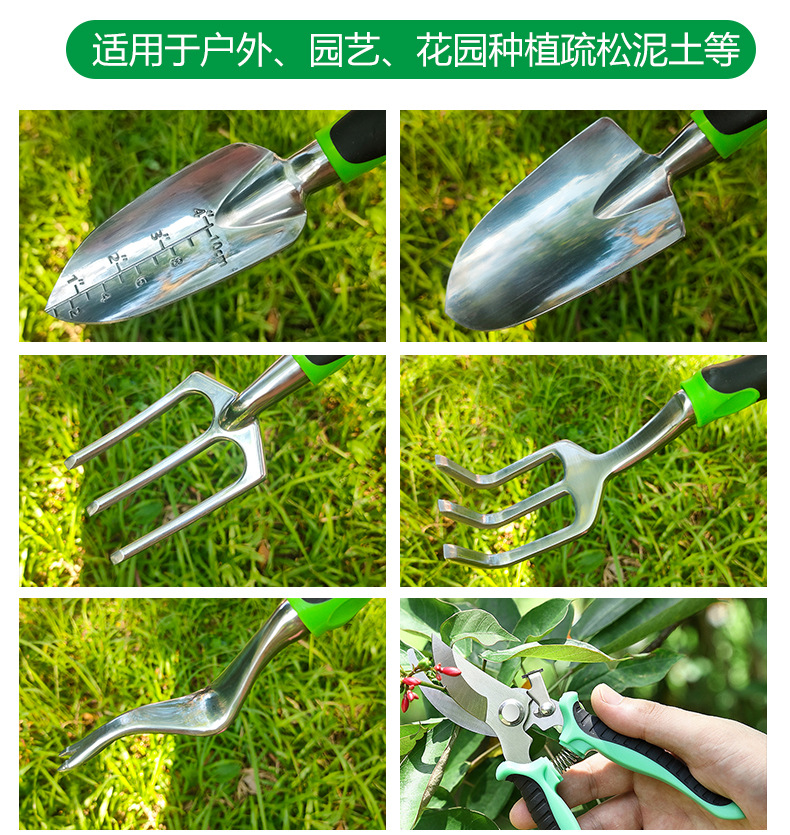 适用于户外、园艺、花园种植疏松泥土等

4" 3" 2" 1" 10 8 6 4 2