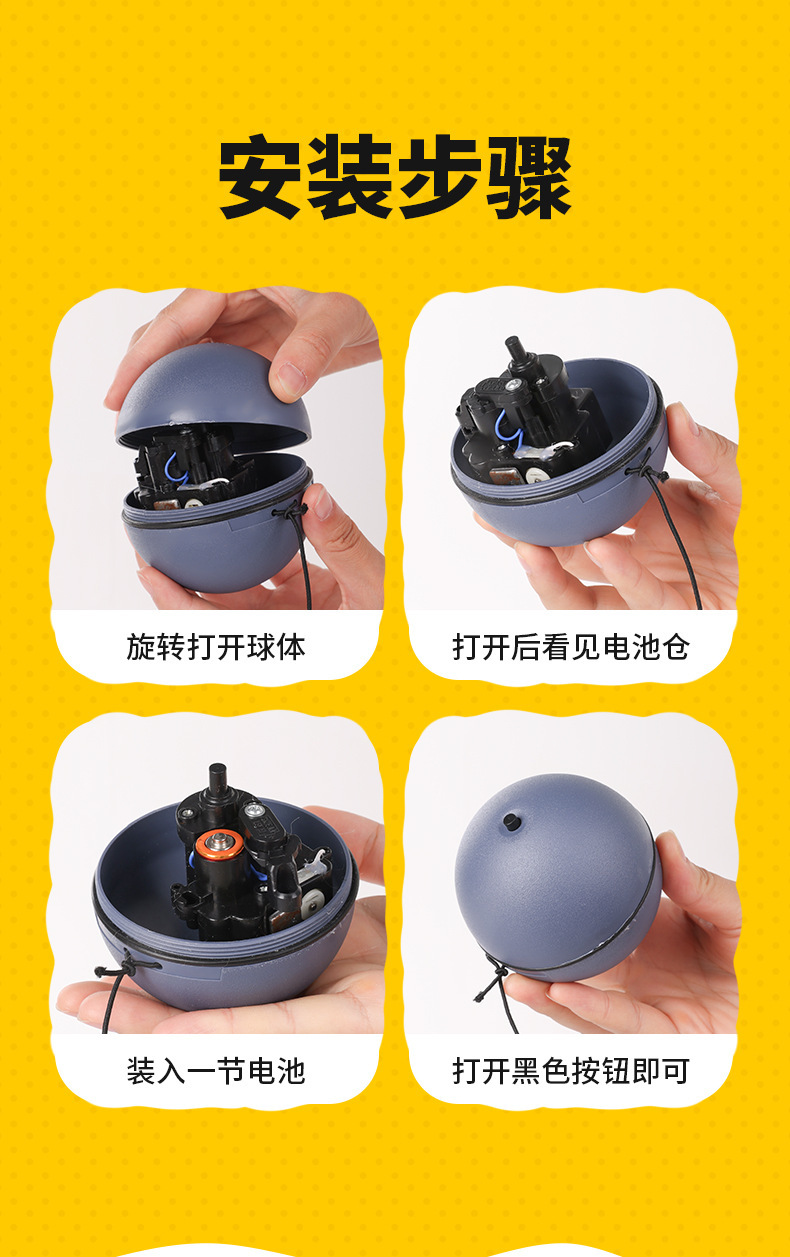 安装步骤

旋转打开球体

打开后看见电池仓

装入一节电池

打开黑色按钮即可