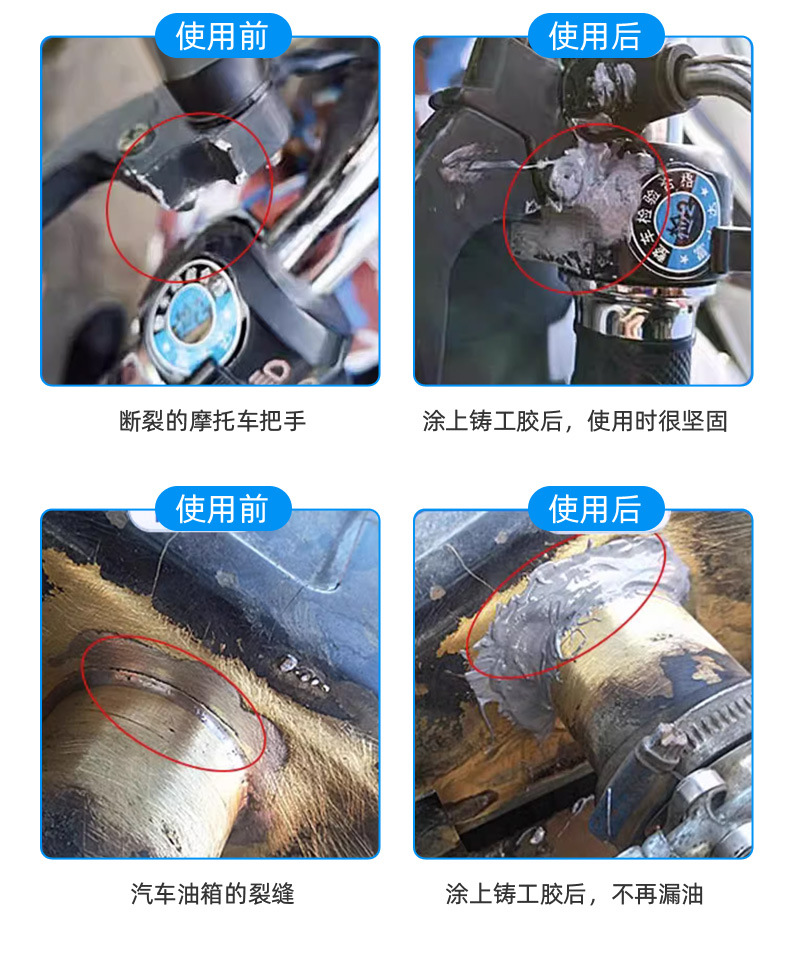 使用前

断裂的摩托车把手

使用后

涂上铸工胶后，使用时很坚固

使用前

汽车油箱的裂缝

使用后

涂上铸工胶后，不再漏油