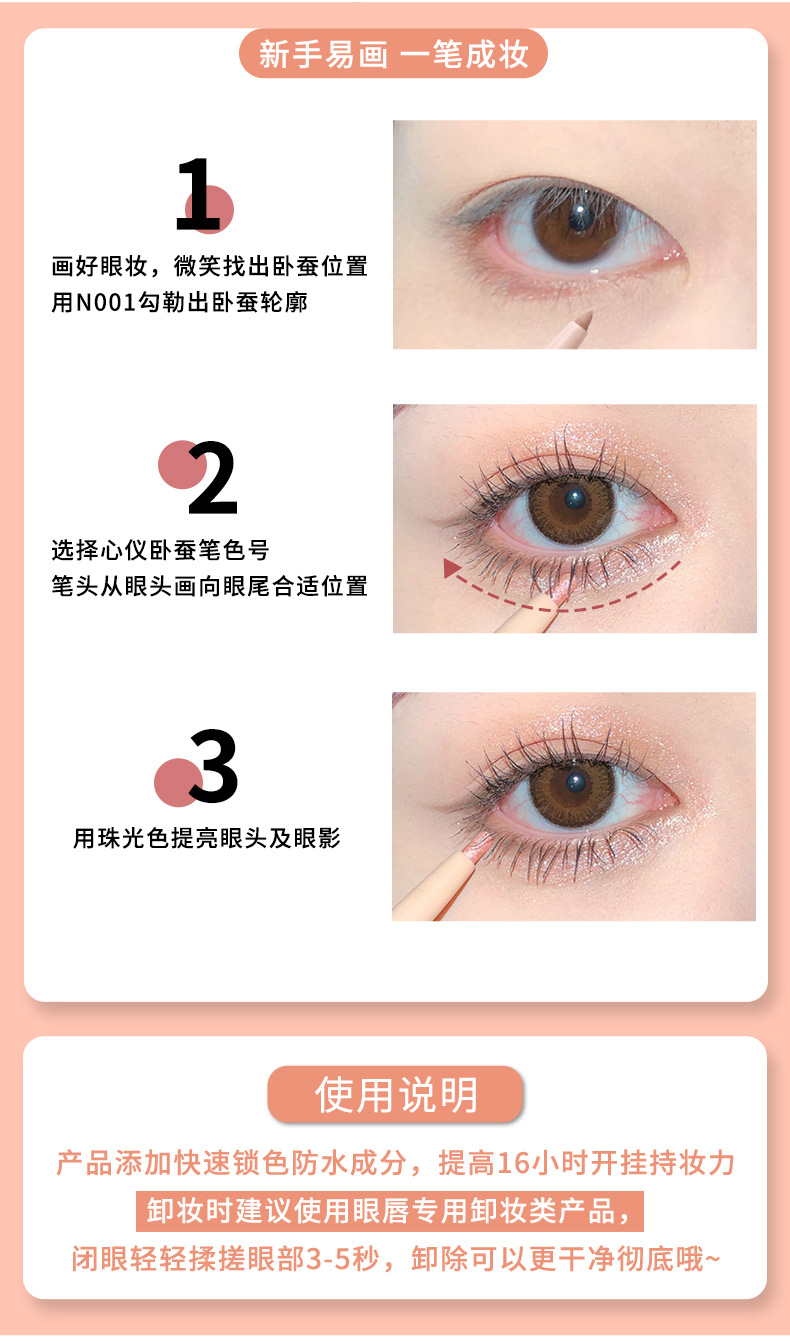 新手易画 一笔成妆

1
画好眼妆，微笑找出卧蚕位置
用N001勾勒出卧蚕轮廓

2
选择心仪卧蚕笔色号
笔头从眼头画向眼尾合适位置

3
用珠光色提亮眼头及眼影

使用说明

产品添加快速锁色防水成分，提高16小时开挂持妆力
卸妆时建议使用眼唇专用卸妆类产品，
闭眼轻轻揉搓眼部3-5秒，卸除可以更干净彻底哦~