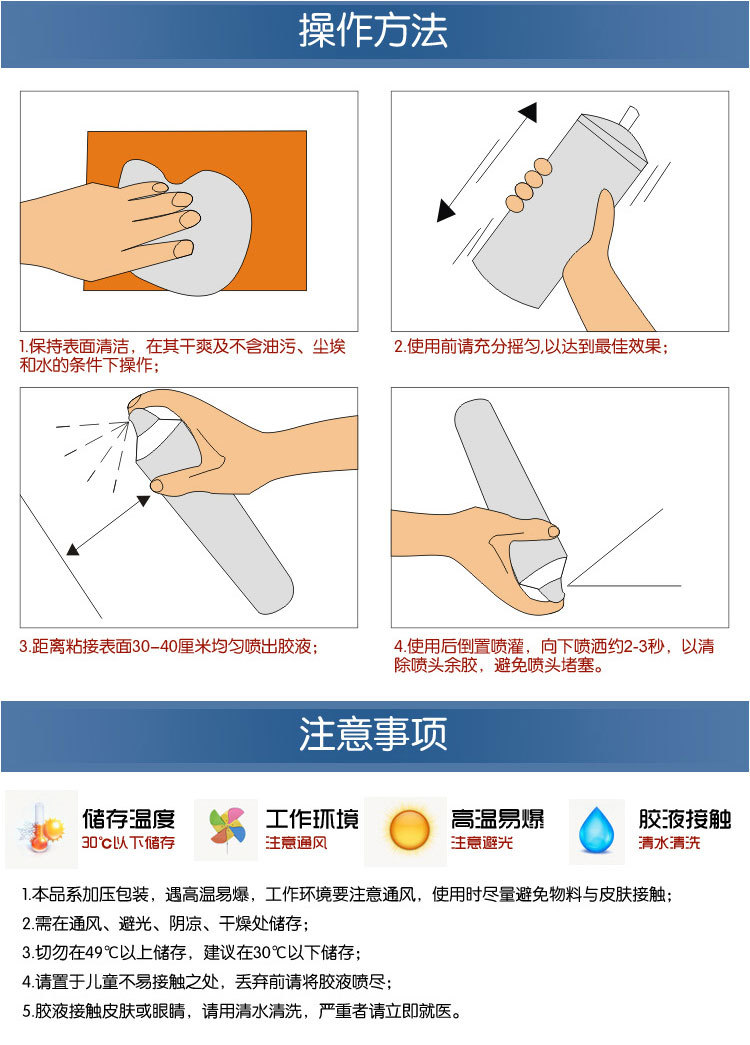 操作方法

1.保持表面清洁，在其干爽及不含油污、尘埃和水的条件下操作；

2.使用前请充分摇匀,以达到最佳效果；

3.距离粘接表面30-40厘米均匀喷出胶液；

4.使用后倒置喷灌，向下喷洒约2-3秒，以清除喷头余胶，避免喷头堵塞。

注意事项

储存温度
30℃以下储存

工作环境
注意通风

高温易爆
注意避光

胶液接触
清水清洗

1.本品系加压包装，遇高温易爆，工作环境要注意通风，使用时尽量避免物料与皮肤接触；

2.需在通风、避光、阴凉、干燥处储存；

3.切勿在49℃以上储存，建议在30℃以下储存；

4.请置于儿童不易接触之处，丢弃前请将胶液喷尽；

5.胶液接触皮肤或眼睛，请用清水清洗，严重者请立即就医。