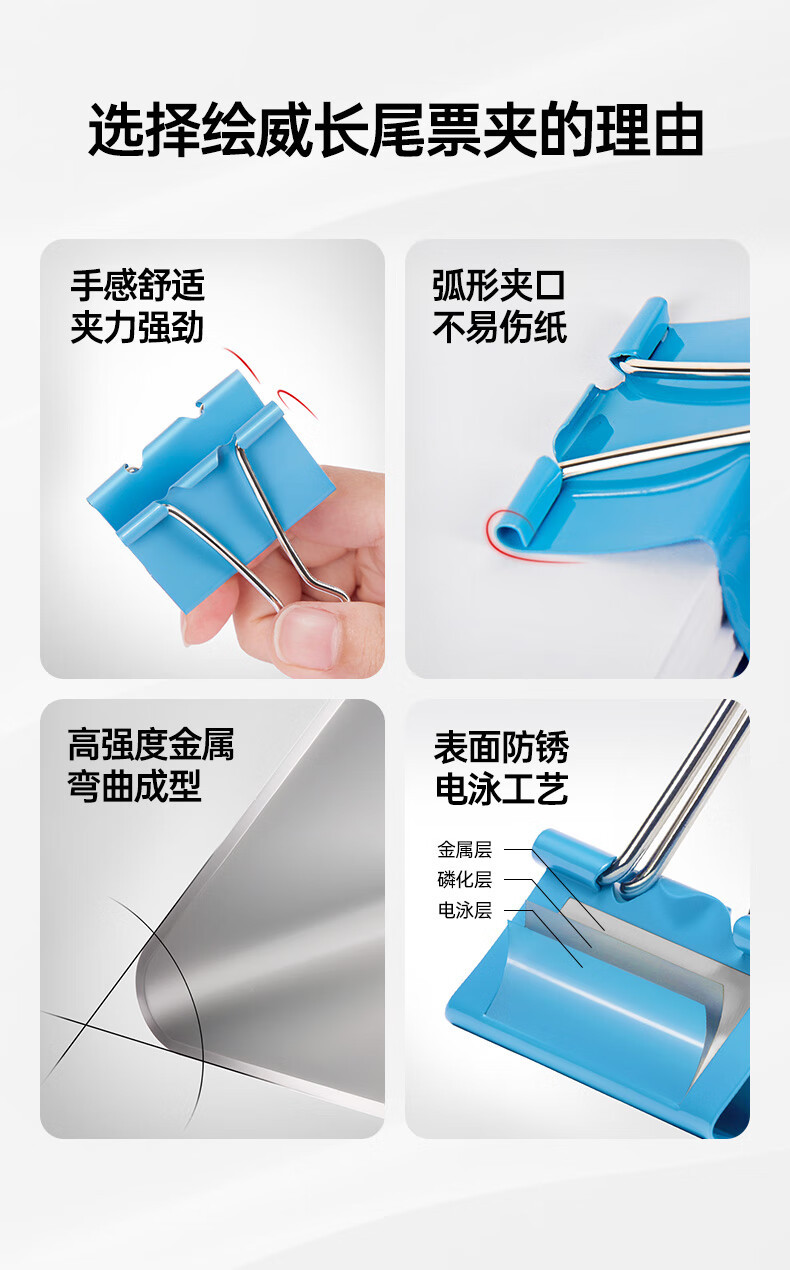 选择绘威长尾票夹的理由

手感舒适
夹力强劲

弧形夹口
不易伤纸

高强度金属
弯曲成型

表面防锈
电泳工艺

金属层
磷化层
电泳层