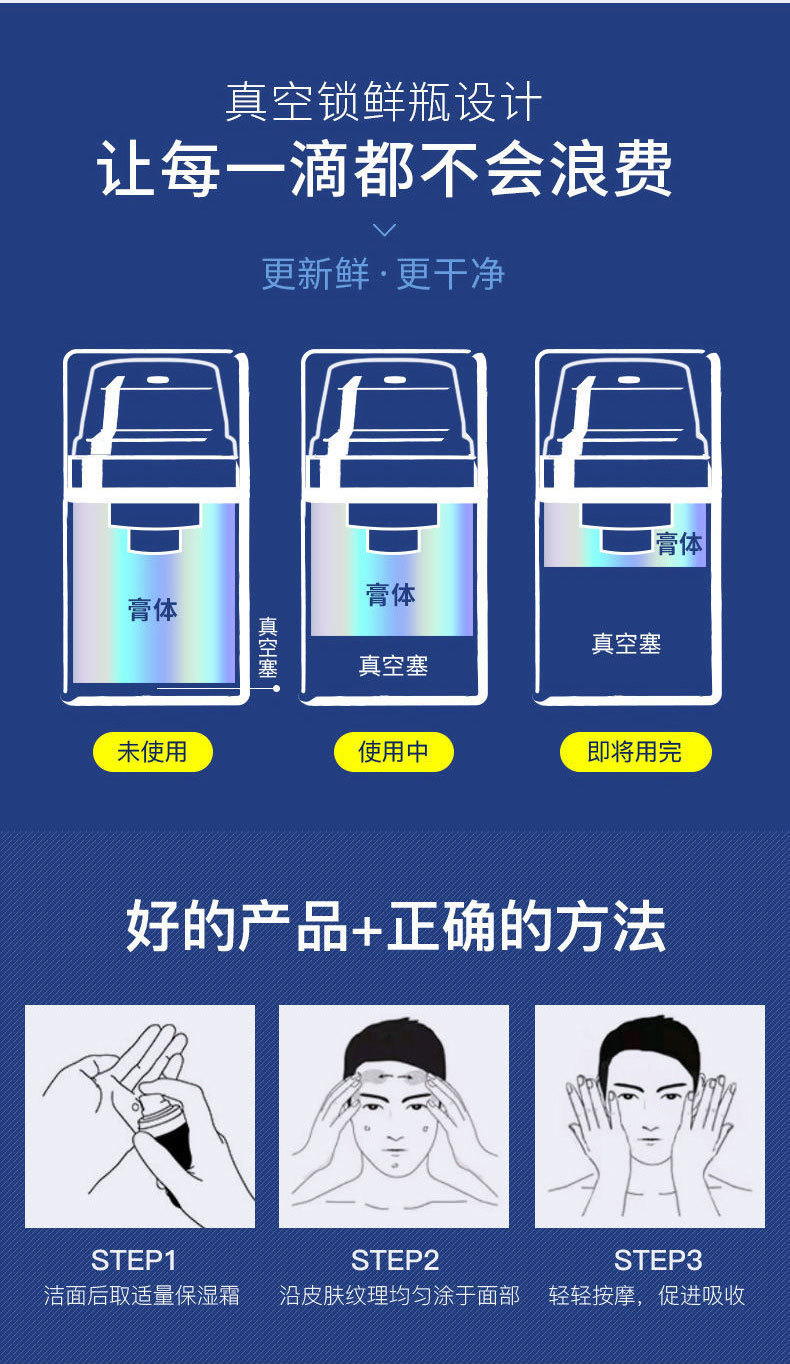 真空锁鲜瓶设计

让每一滴都不会浪费

更新鲜·更干净

膏体

真空塞

未使用

膏体

真空塞

使用中

膏体

真空塞

即将用完

好的产品+正确的方法

STEP1
洁面后取适量保湿霜

STEP2
沿皮肤纹理均匀涂于面部

STEP3
轻轻按摩，促进吸收