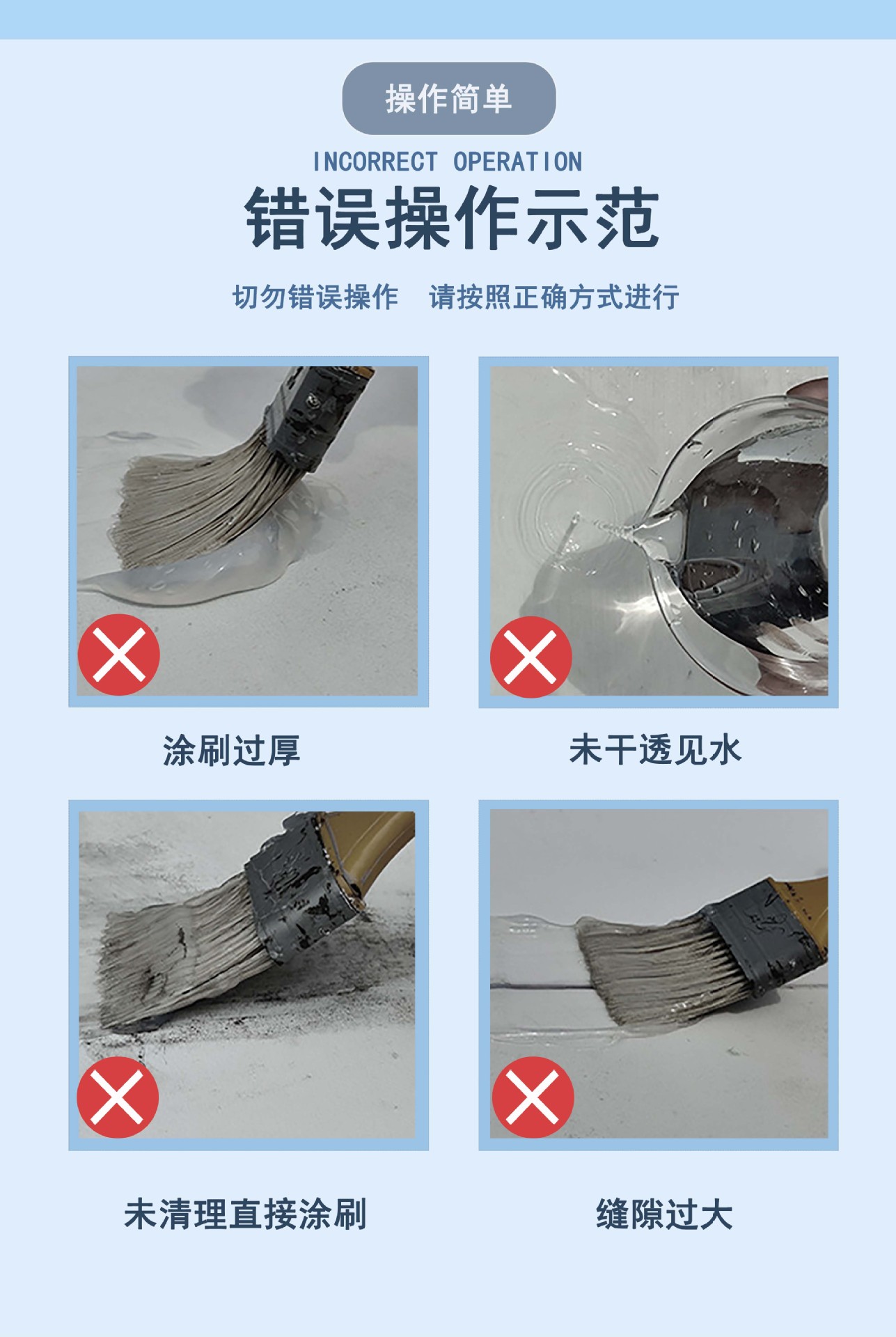 操作简单

INCORRECT OPERATION

错误操作示范

切勿错误操作 请按照正确方式进行

涂刷过厚

未干透见水

未清理直接涂刷

缝隙过大