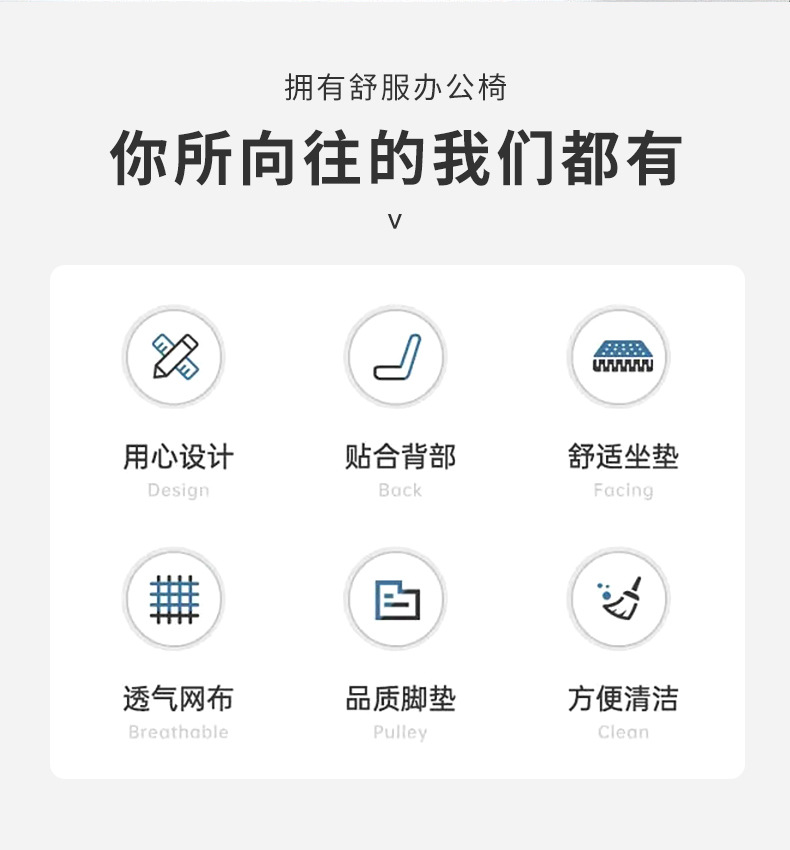 拥有舒服办公椅

你所向往的我们都有

v

用心设计
Design

贴合背部
Back

舒适坐垫
Facing

透气网布
Breathable

品质脚垫
Pulley

方便清洁
Clean