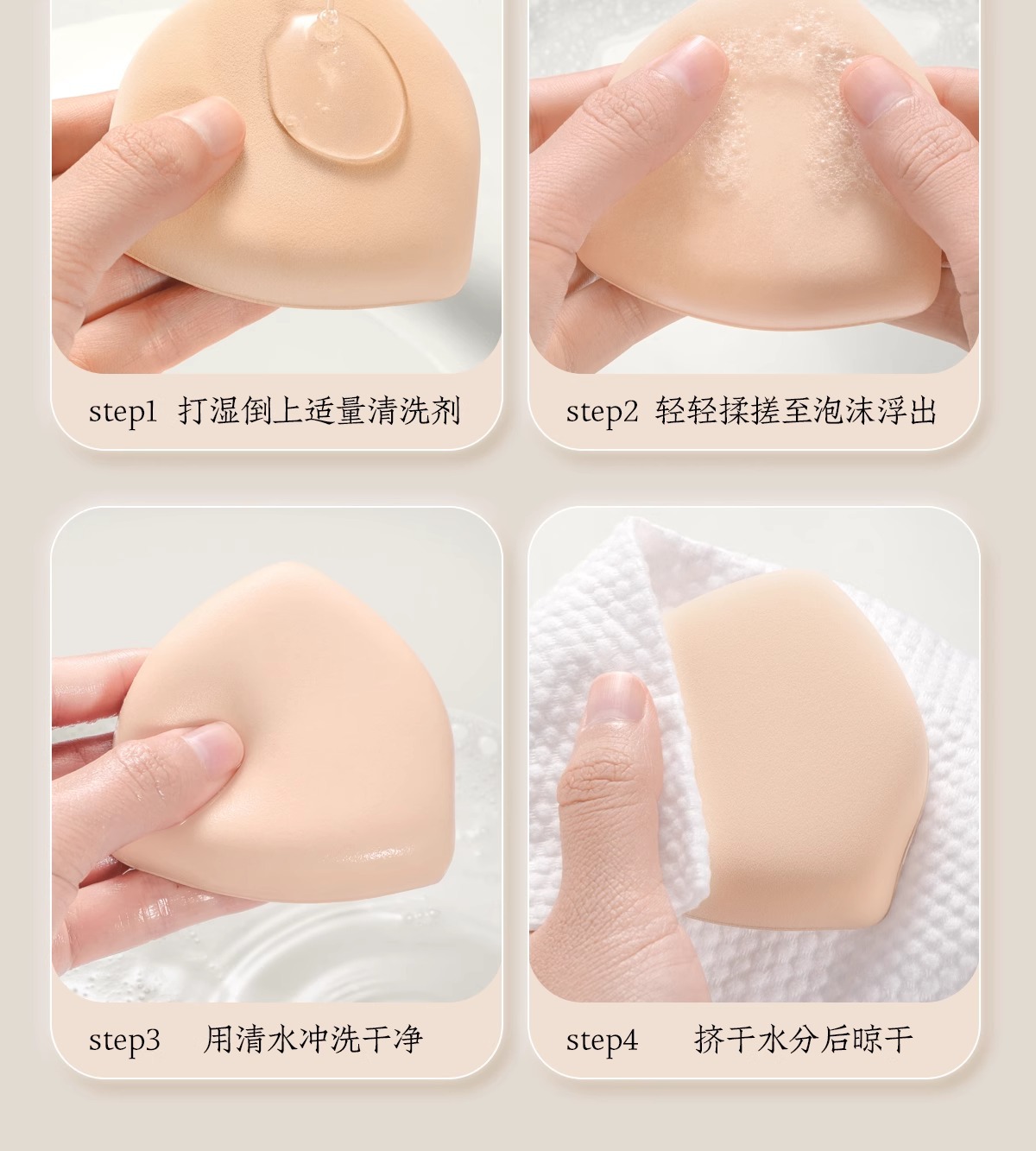 step1 打湿倒上适量清洗剂

step2 轻轻揉搓至泡沫浮出

step3 用清水冲洗干净

step4 挤干水分后晾干