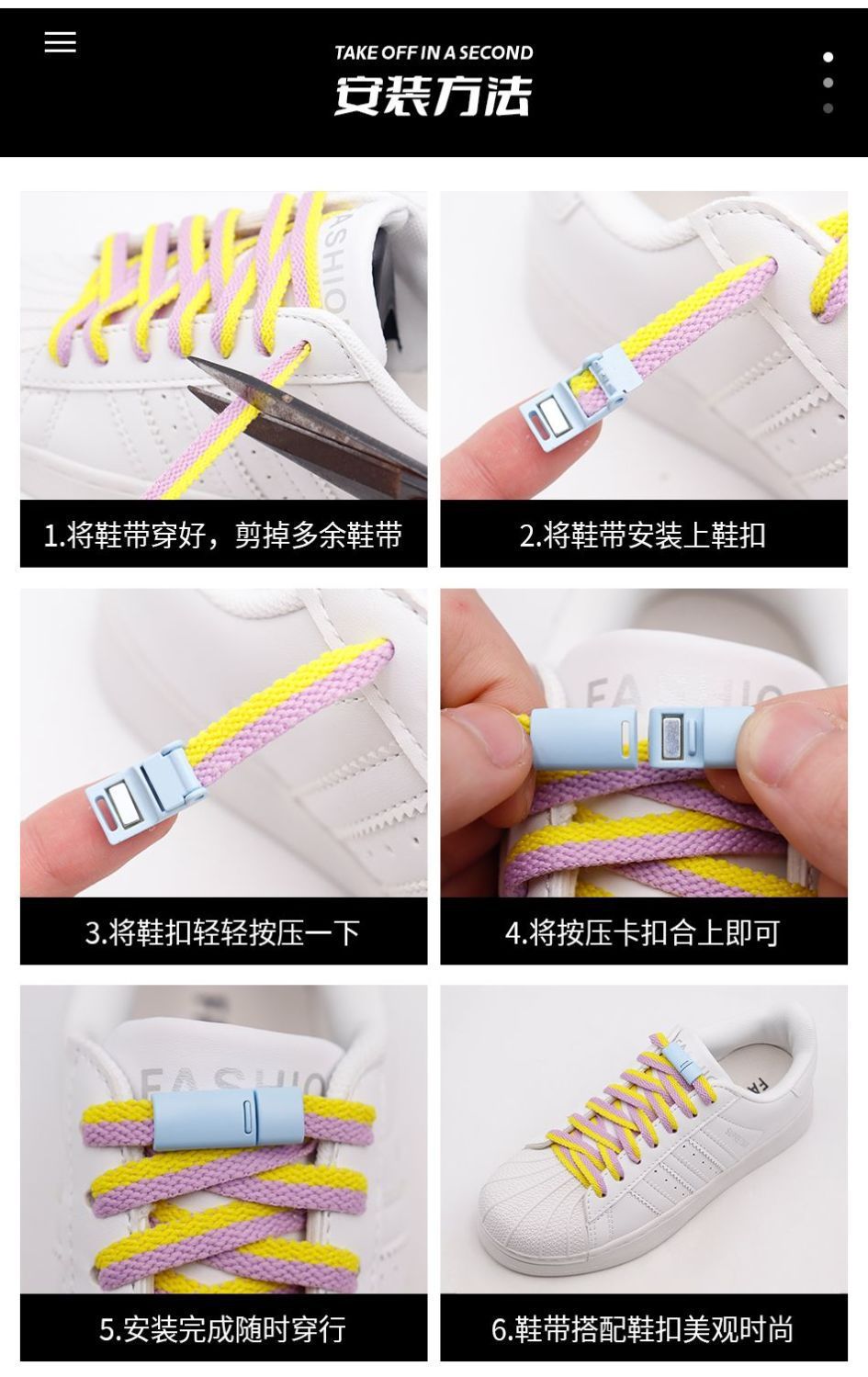 TAKE OFF IN A SECOND
安装方法

FASHIO

1.将鞋带穿好，剪掉多余鞋带

2.将鞋带安装上鞋扣

3.将鞋扣轻轻按压一下

FASHIO

4.将按压卡扣合上即可

FASHIO

5.安装完成随时穿行

FA

6.鞋带搭配鞋扣美观时尚