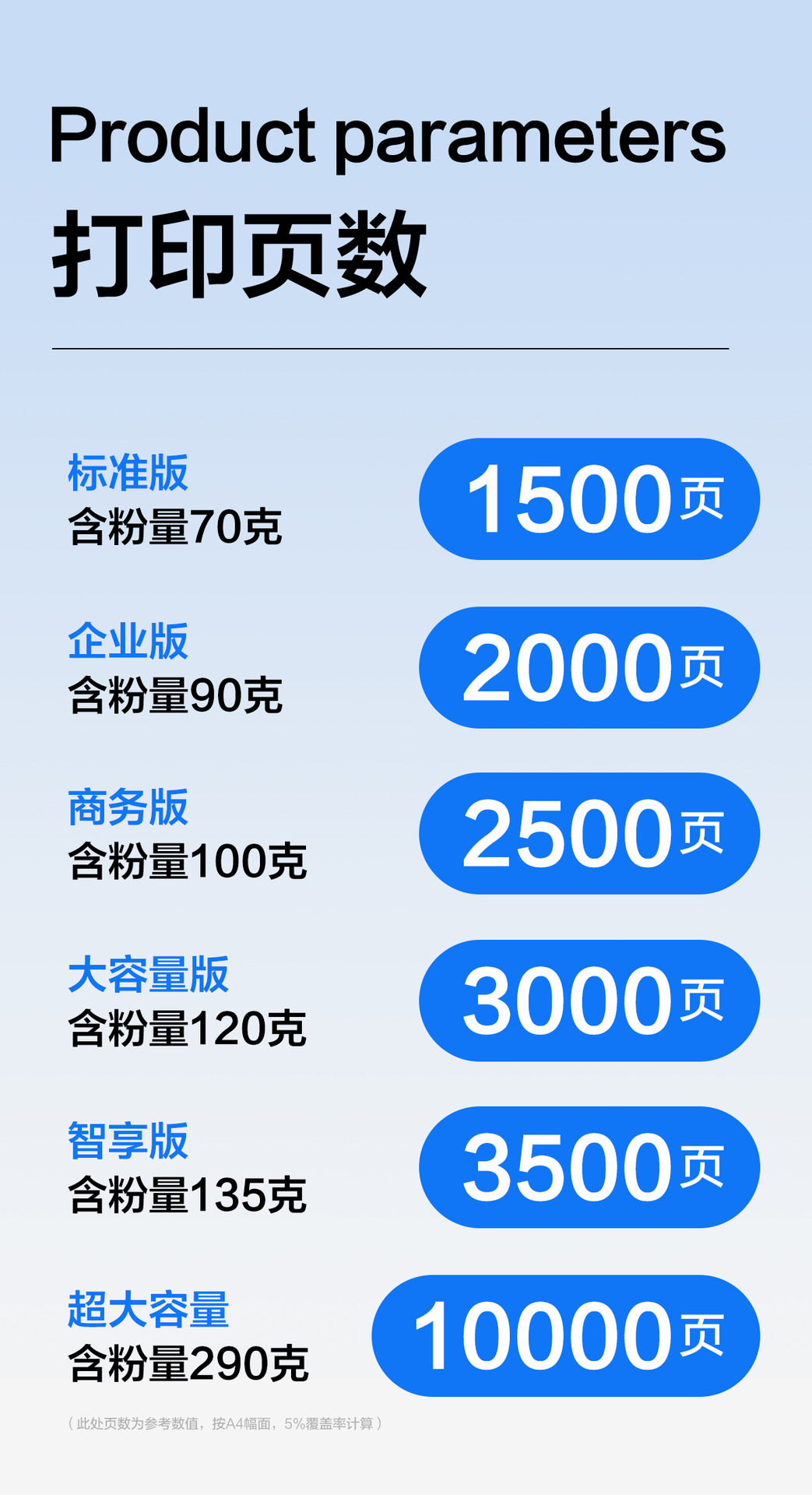 Product parameters
打印页数

标准版
含粉量70克
1500页

企业版
含粉量90克
2000页

商务版
含粉量100克
2500页

大容量版
含粉量120克
3000页

智享版
含粉量135克
3500页

超大容量
含粉量290克
10000页

（此处页数为参考数值，按A4幅面，5%覆盖率计算）