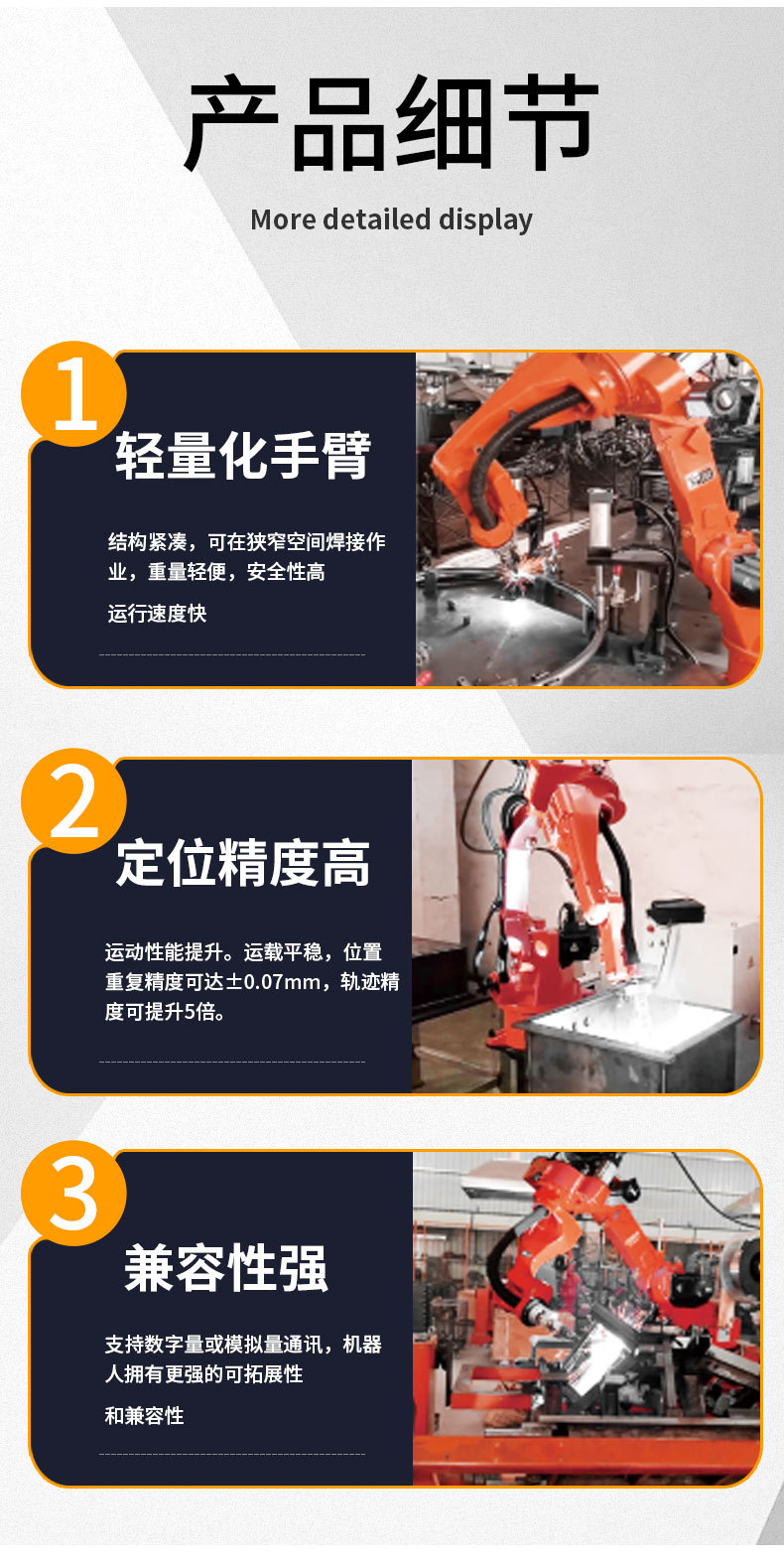 产品细节

More detailed display

1

轻量化手臂

结构紧凑，可在狭窄空间焊接作业，重量轻便，安全性高

运行速度快

2

定位精度高

运动性能提升。运载平稳，位置重复精度可达±0.07mm，轨迹精度可提升5倍。

3

兼容性强

支持数字量或模拟量通讯，机器人拥有更强的可拓展性

和兼容性