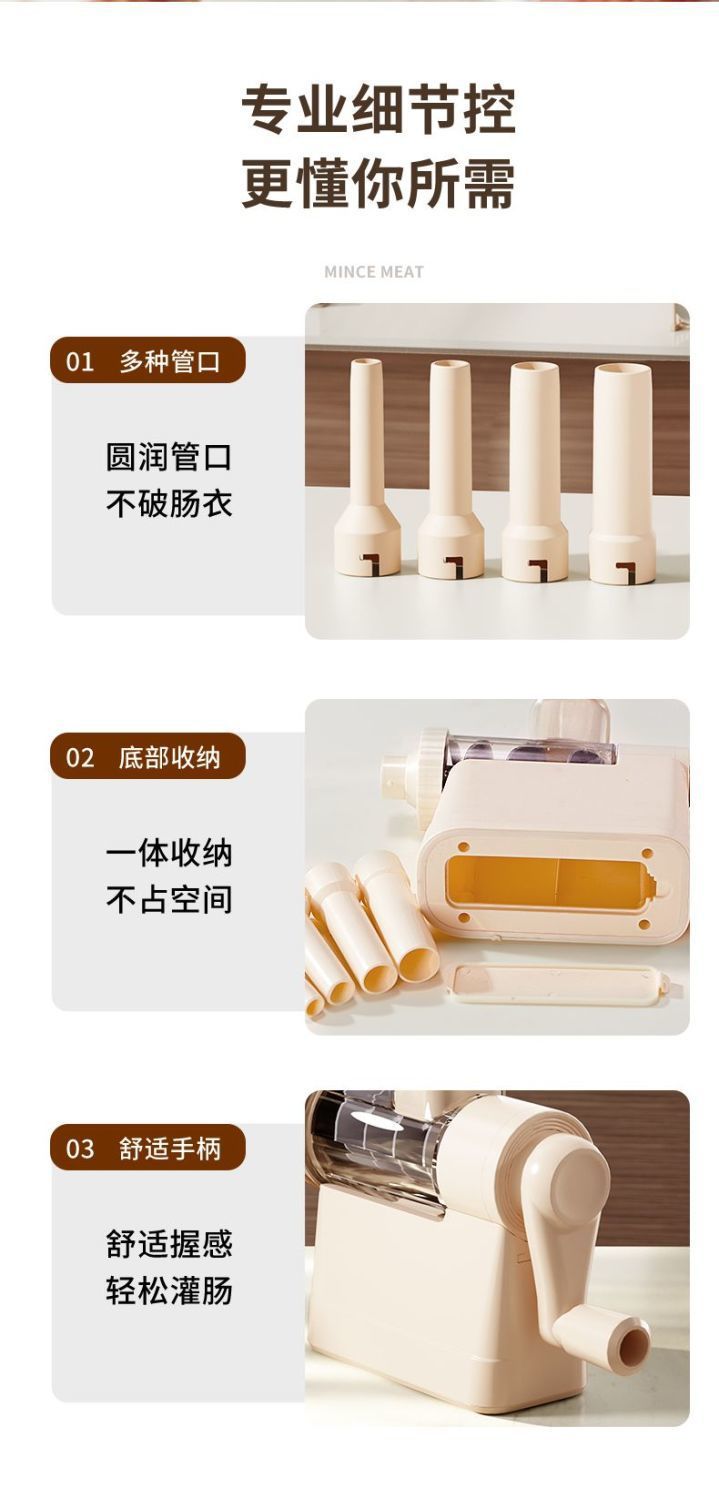 专业细节控
更懂你所需

MINCE MEAT

01 多种管口

圆润管口
不破肠衣

02 底部收纳

一体收纳
不占空间

03 舒适手柄

舒适握感
轻松灌肠