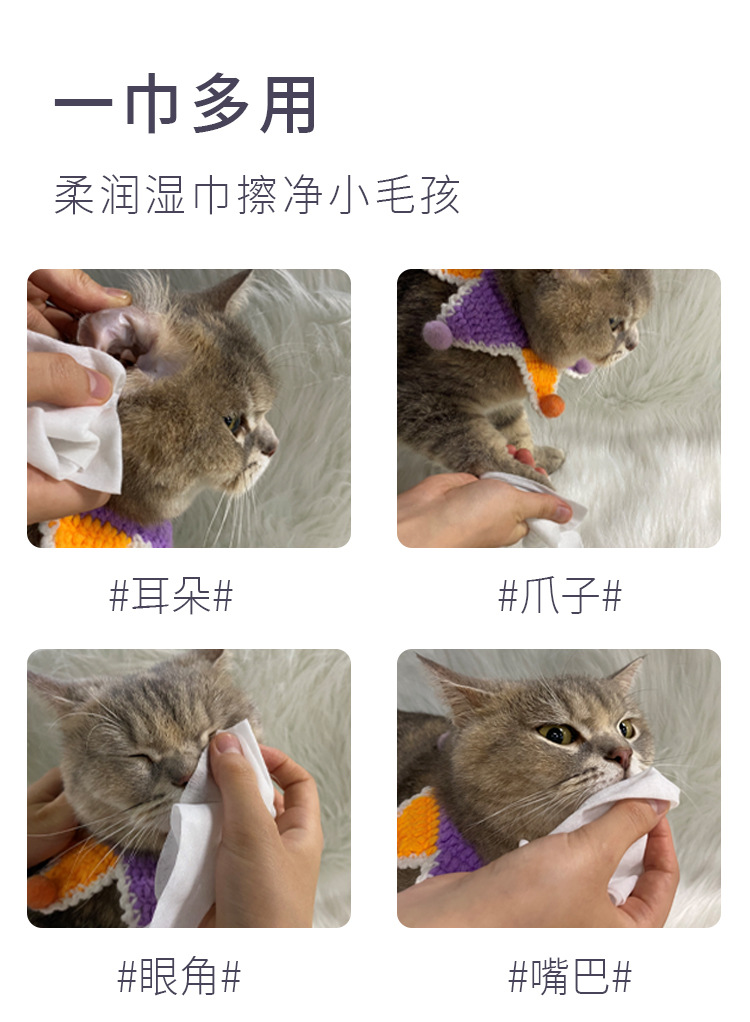 一巾多用

柔润湿巾擦净小毛孩

#耳朵#

#爪子#

#眼角#

#嘴巴#