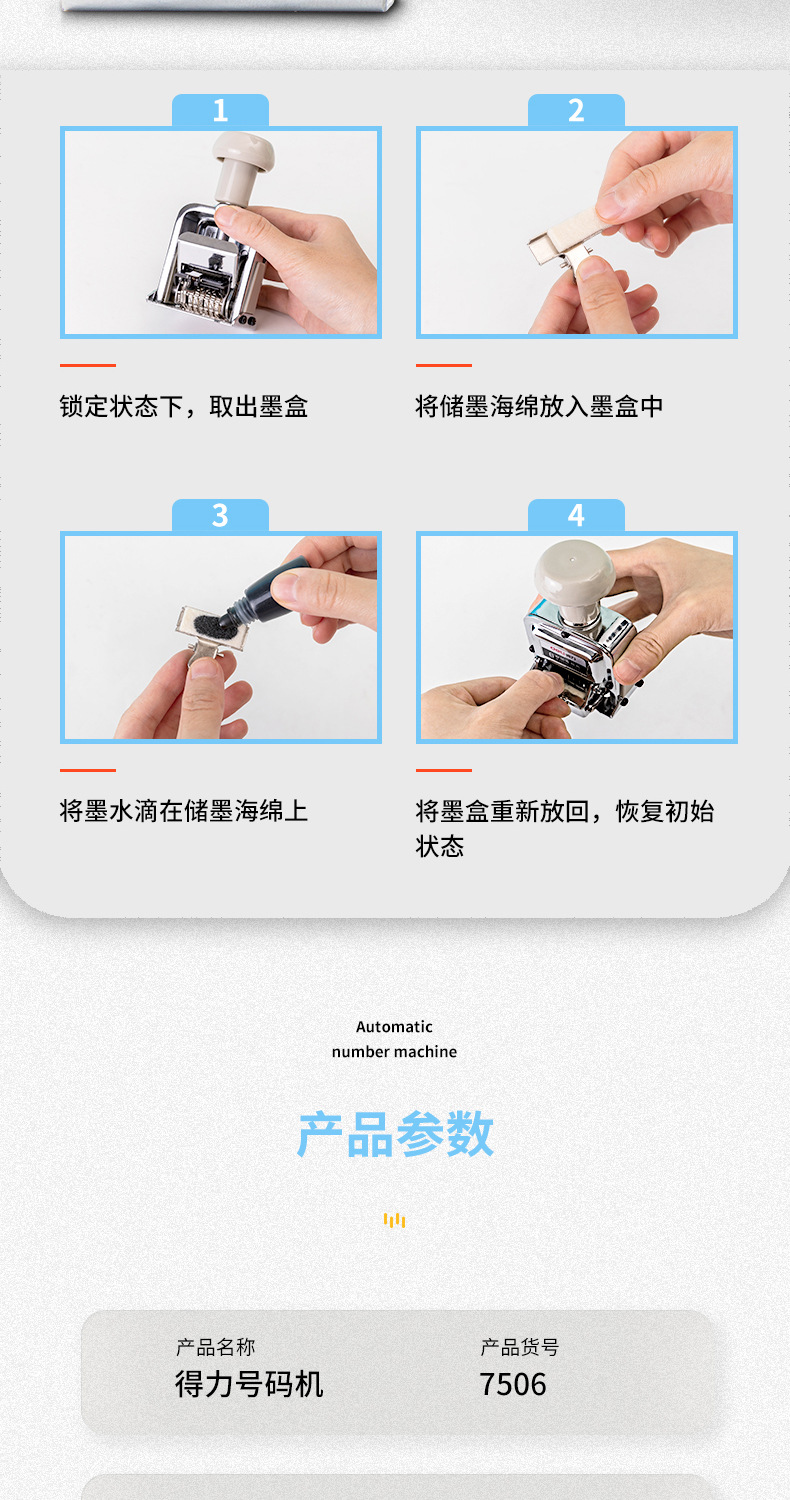 1

锁定状态下，取出墨盒

2

将储墨海绵放入墨盒中

3

将墨水滴在储墨海绵上

4

将墨盒重新放回，恢复初始状态

Automatic
number machine

产品参数

产品名称
得力号码机

产品货号
7506