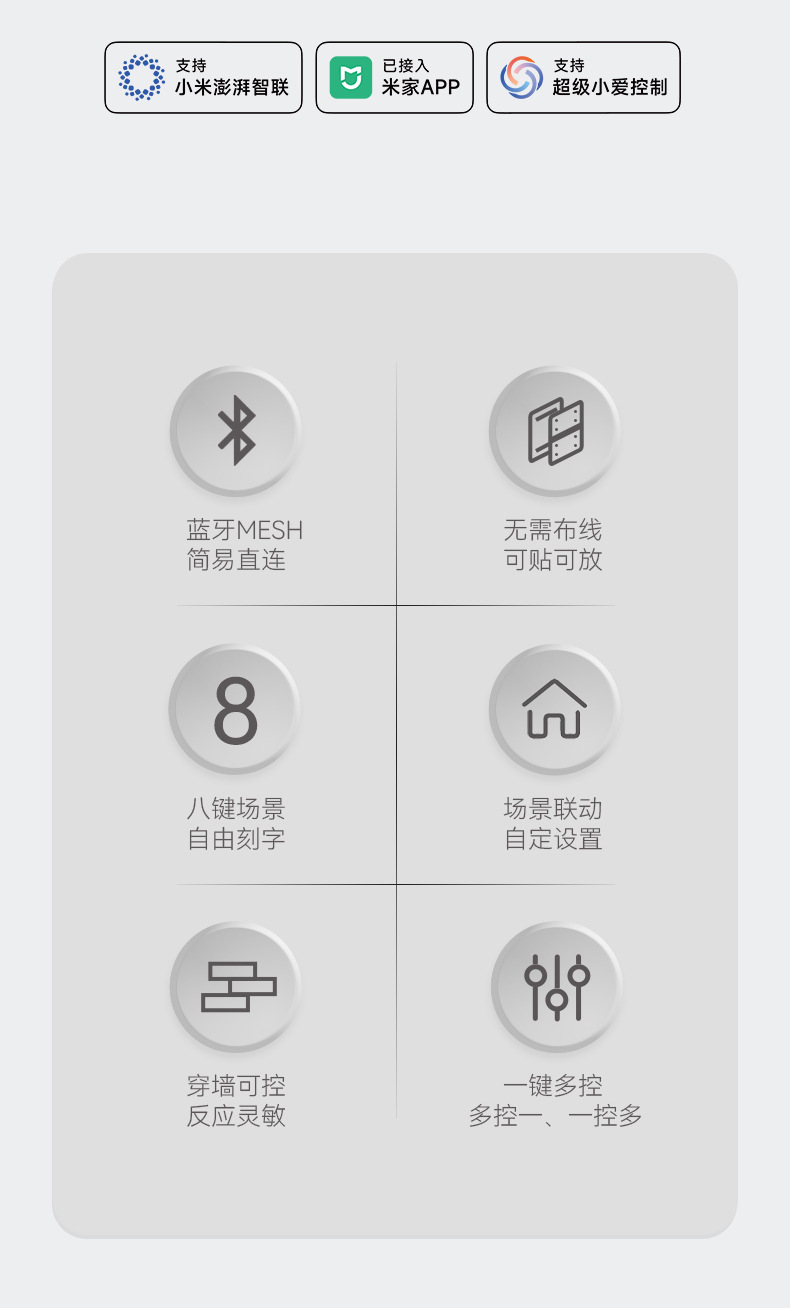 支持
小米澎湃智联

已接入
米家APP

支持
超级小爱控制

蓝牙MESH
简易直连

无需布线
可贴可放

8

八键场景
自由刻字

场景联动
自定设置

穿墙可控
反应灵敏

一键多控
多控一、一控多