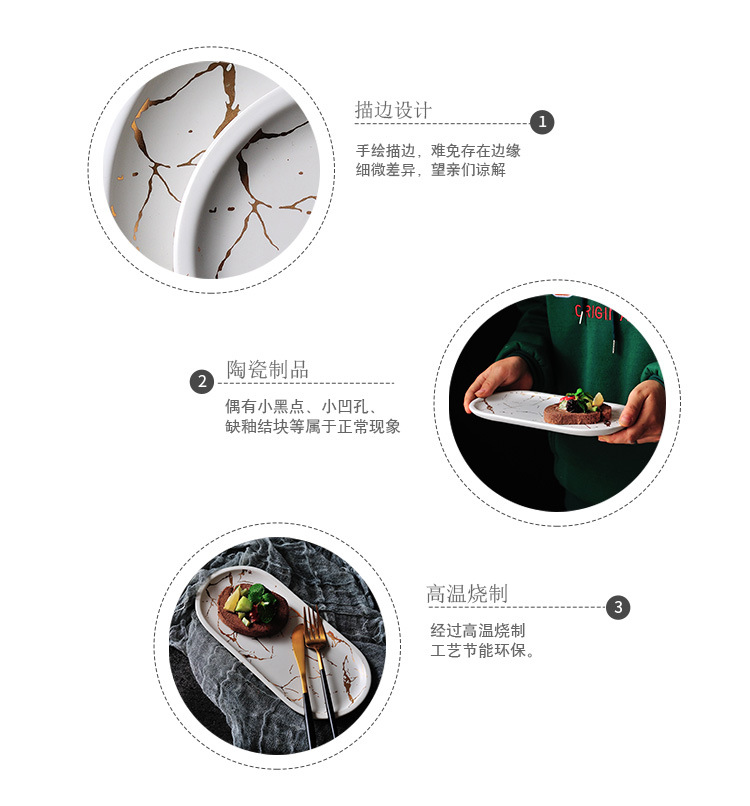 描边设计

1

手绘描边，难免存在边缘细微差异，望亲们谅解

ORIGIN

2

陶瓷制品

偶有小黑点、小凹孔、缺釉结块等属于正常现象

高温烧制

3

经过高温烧制工艺节能环保。