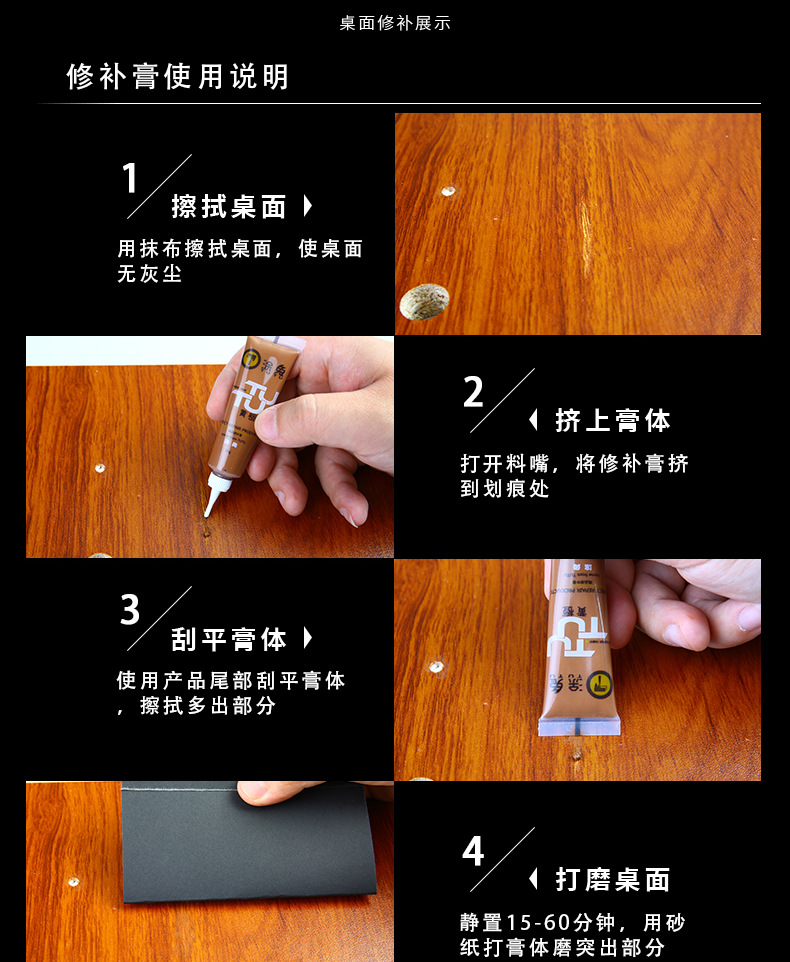 桌面修补展示

修补膏使用说明

1
擦拭桌面

用抹布擦拭桌面，使桌面无灰尘

2
挤上膏体

打开料嘴，将修补膏挤到划痕处

3
刮平膏体

使用产品尾部刮平膏体，擦拭多出部分

4
打磨桌面

静置15-60分钟，用砂纸打膏体磨突出部分