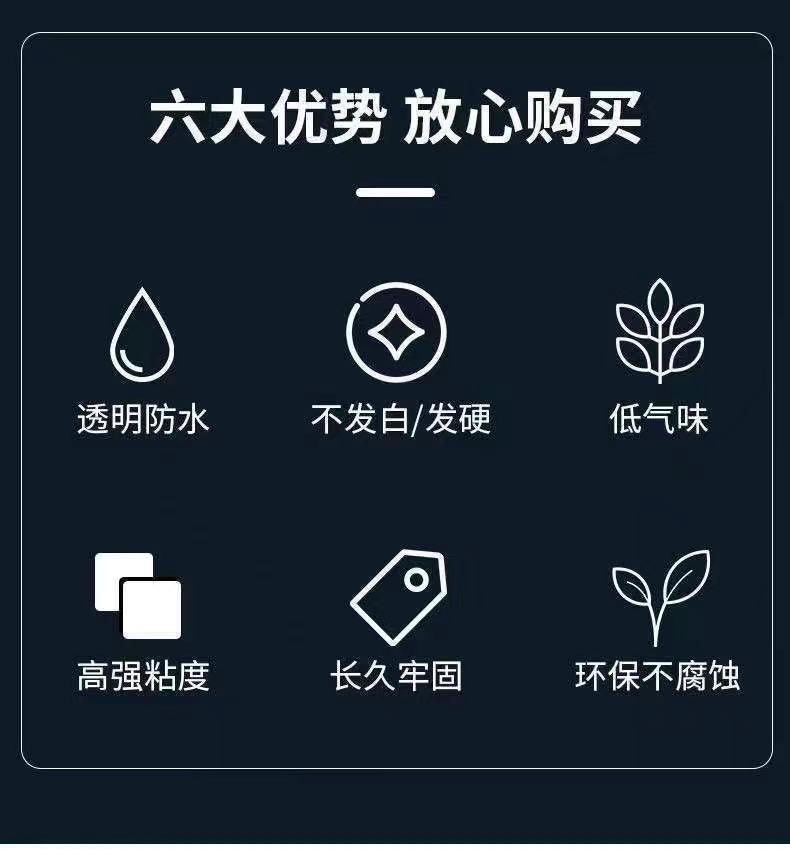 六大优势 放心购买

透明防水

不发白/发硬

低气味

高强粘度

长久牢固

环保不腐蚀