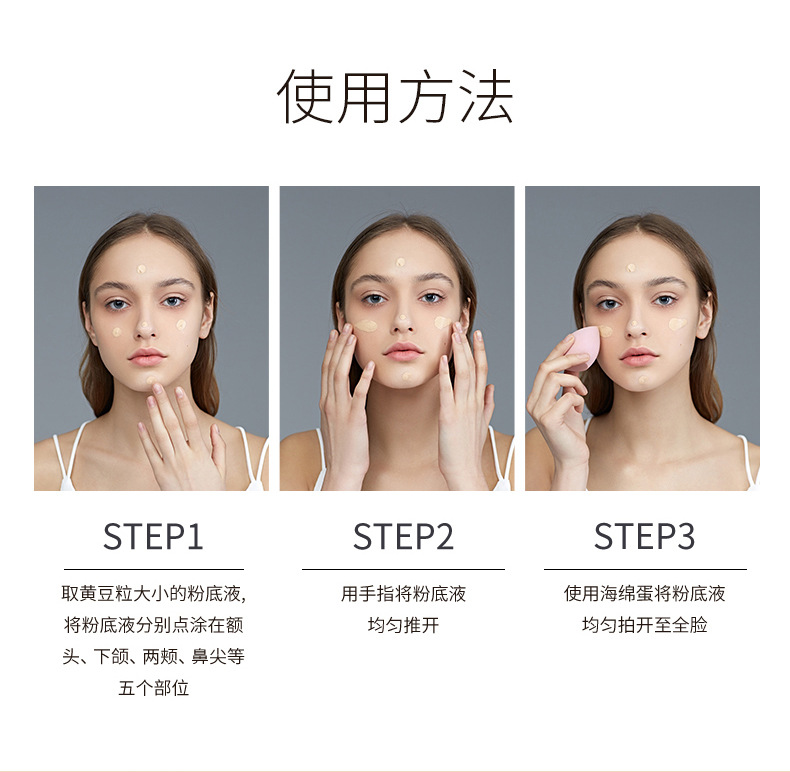 使用方法

STEP1

取黄豆粒大小的粉底液,将粉底液分别点涂在额头、下颌、两颊、鼻尖等五个部位

STEP2

用手指将粉底液均匀推开

STEP3

使用海绵蛋将粉底液均匀拍开至全脸