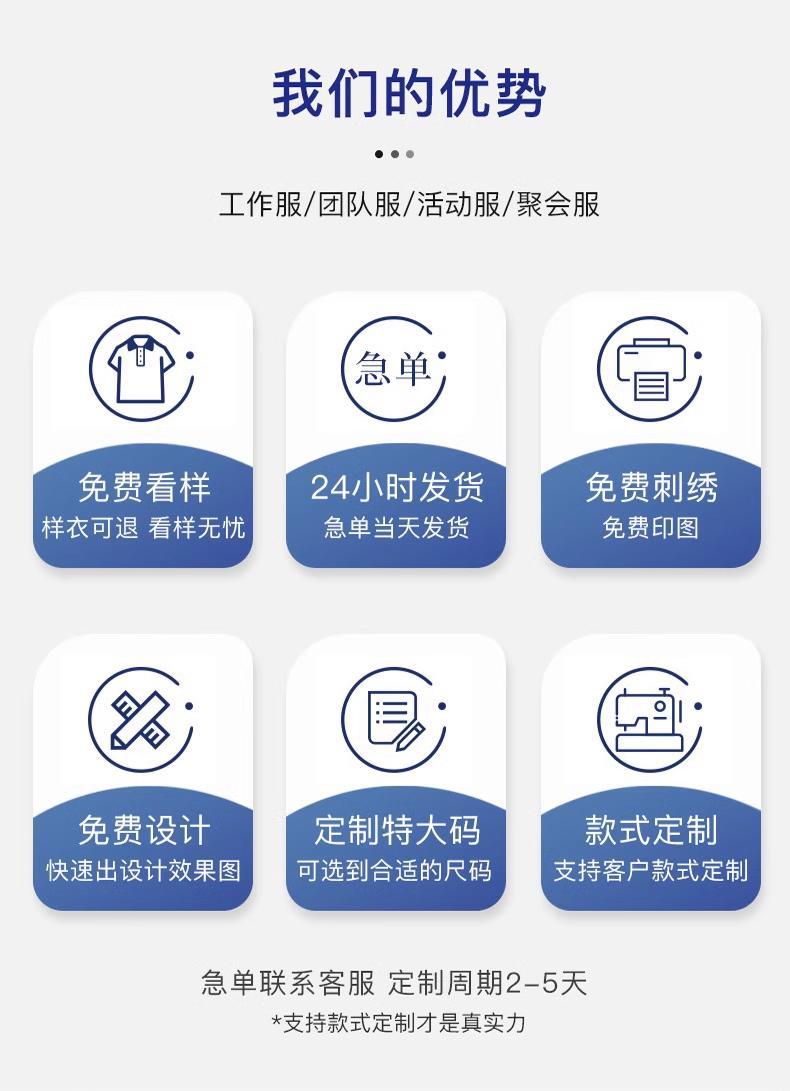 我们的优势

工作服/团队服/活动服/聚会服

免费看样
样衣可退 看样无忧

急单

24小时发货
急单当天发货

免费刺绣
免费印图

免费设计
快速出设计效果图

定制特大码
可选到合适的尺码

款式定制
支持客户款式定制

急单联系客服 定制周期2-5天
*支持款式定制才是真实力