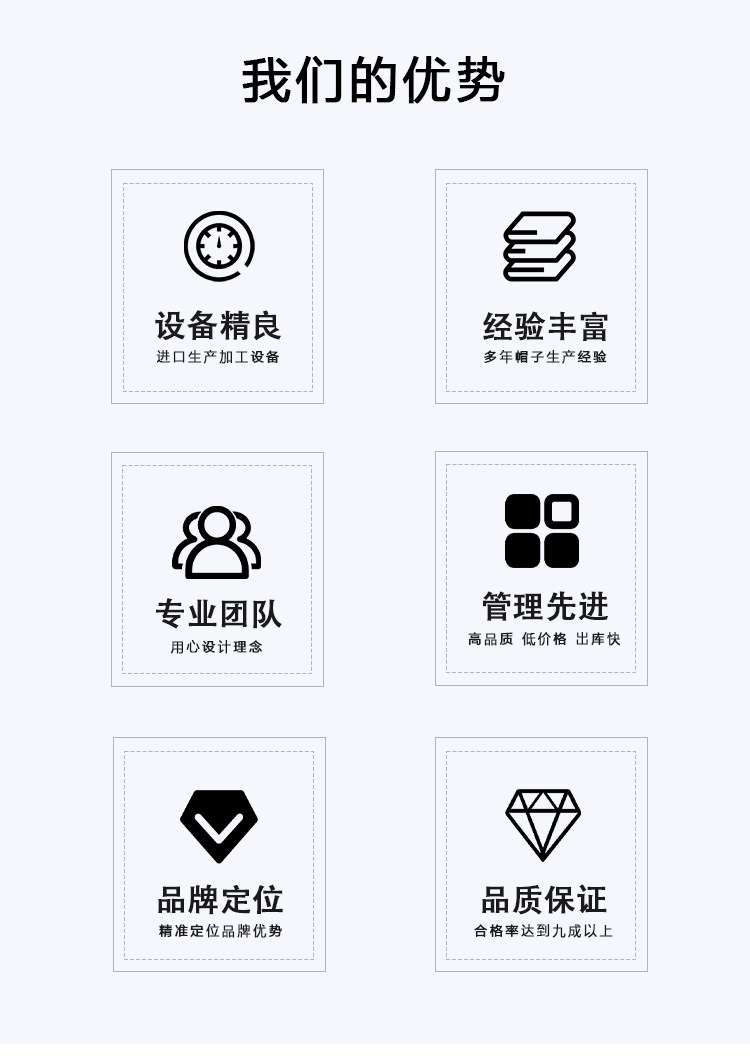 我们的优势

设备精良
进口生产加工设备

经验丰富
多年帽子生产经验

专业团队
用心设计理念

管理先进
高品质 低价格 出库快

品牌定位
精准定位品牌优势

品质保证
合格率达到九成以上