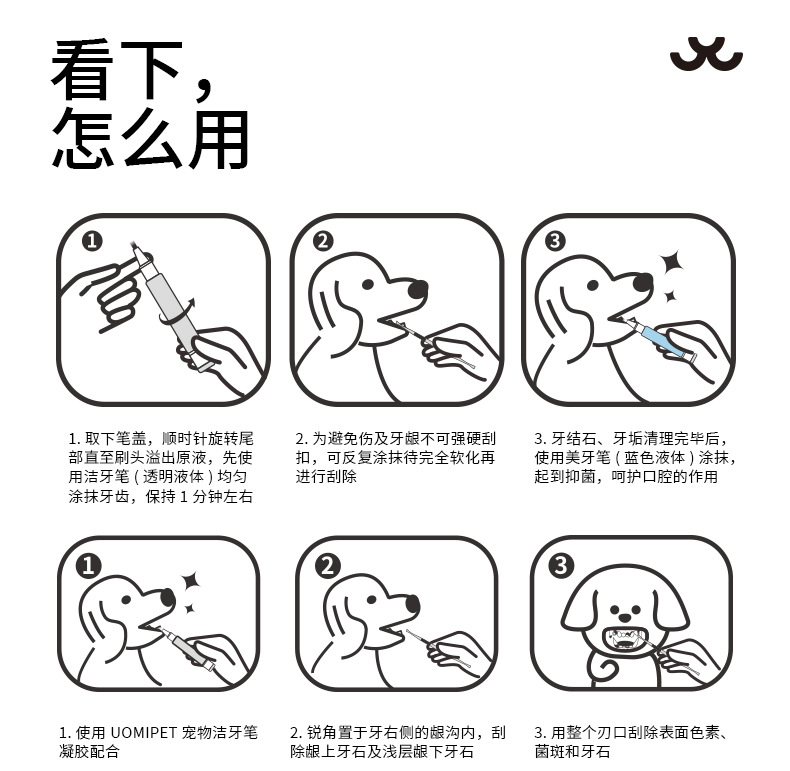 看下，
怎么用

1

2

3

1. 取下笔盖，顺时针旋转尾部直至刷头溢出原液，先使用洁牙笔（透明液体）均匀涂抹牙齿，保持 1 分钟左右

2. 为避免伤及牙龈不可强硬刮扣，可反复涂抹待完全软化再进行刮除

3. 牙结石、牙垢清理完毕后，使用美牙笔（蓝色液体）涂抹，起到抑菌，呵护口腔的作用

1

2

3

1. 使用 UOMIPET 宠物洁牙笔凝胶配合

2. 锐角置于牙右侧的龈沟内，刮除龈上牙石及浅层龈下牙石

3. 用整个刃口刮除表面色素、菌斑和牙石