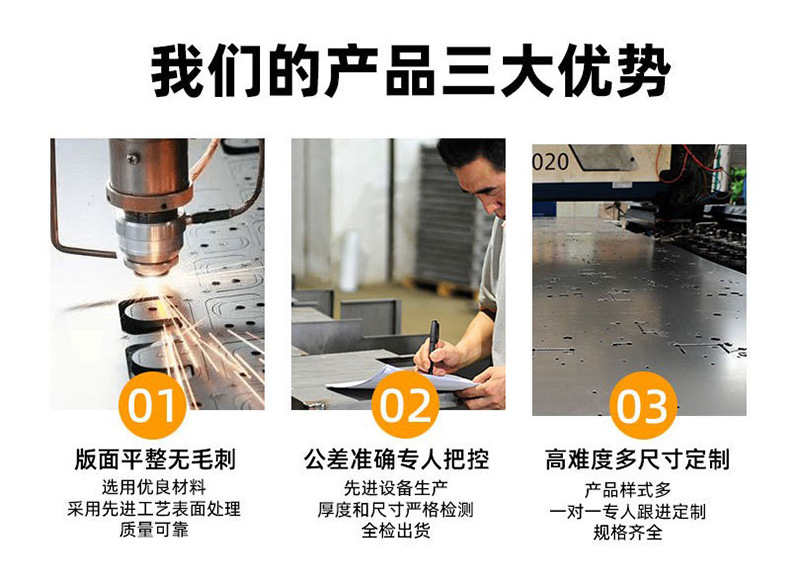 我们的产品三大优势

020

01
版面平整无毛刺
选用优良材料
采用先进工艺表面处理
质量可靠

02
公差准确专人把控
先进设备生产
厚度和尺寸严格检测
全检出货

03
高难度多尺寸定制
产品样式多
一对一专人跟进定制
规格齐全