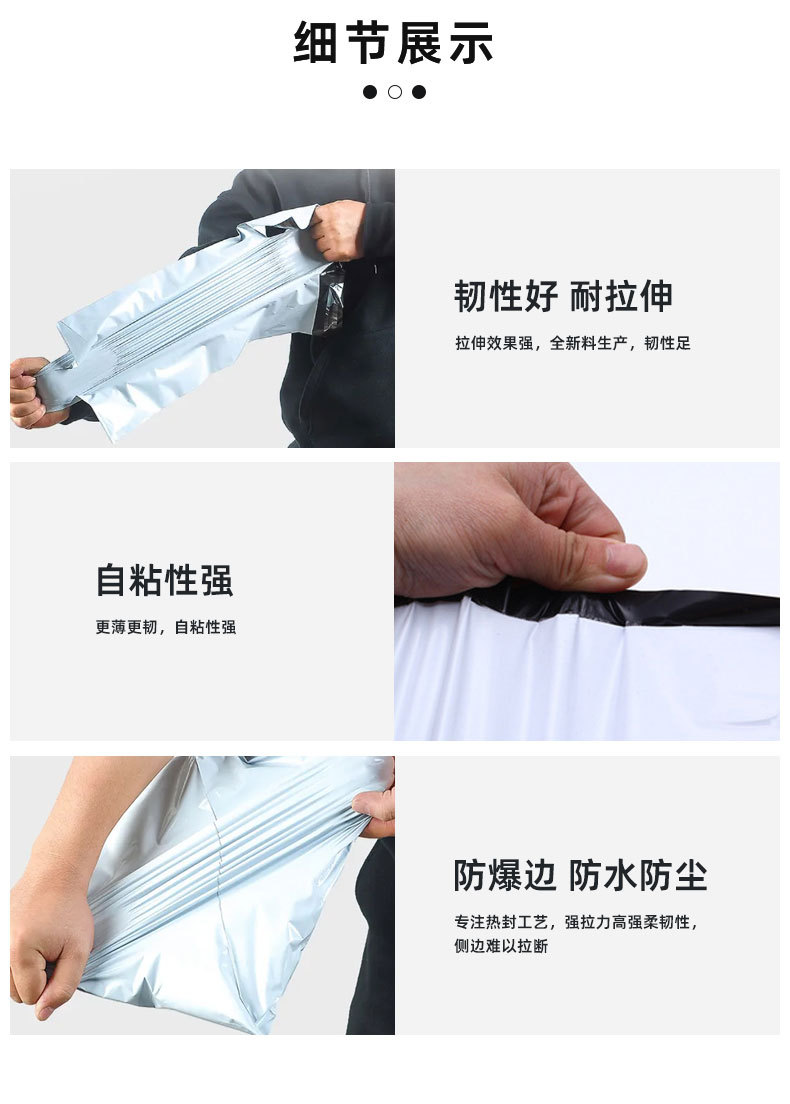 细节展示

韧性好 耐拉伸

拉伸效果强，全新料生产，韧性足

自粘性强

更薄更韧，自粘性强

防爆边 防水防尘

专注热封工艺，强拉力高强柔韧性，侧边难以拉断