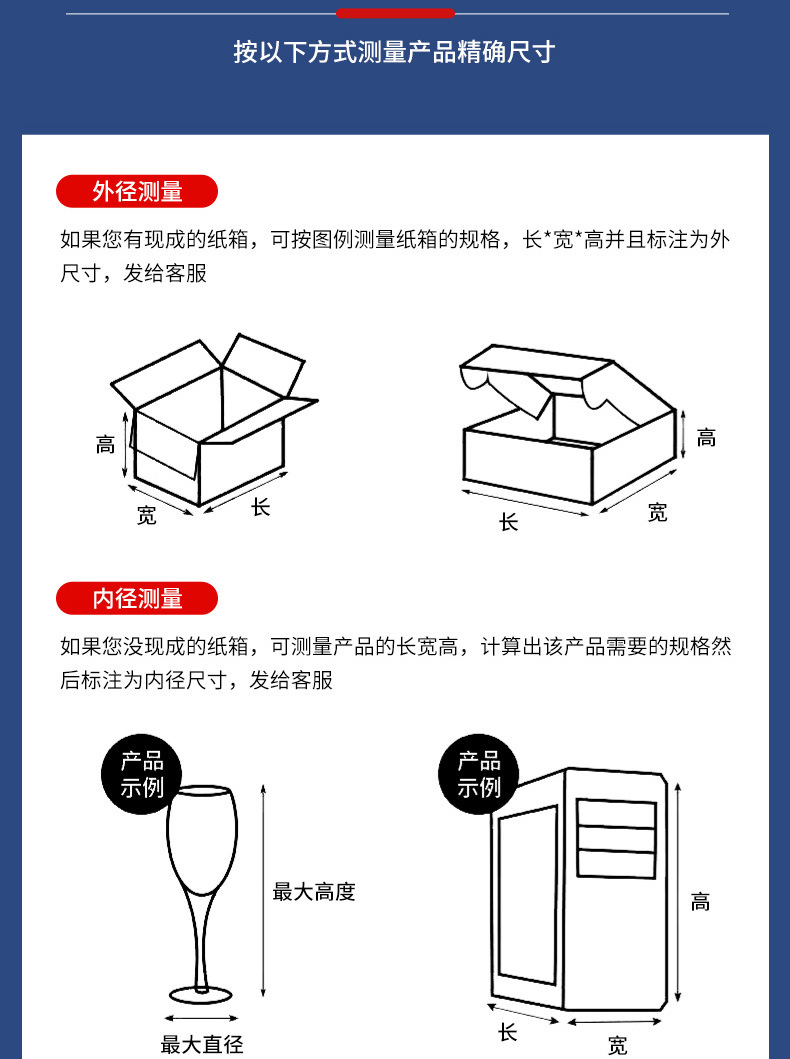 按以下方式测量产品精确尺寸

外径测量

如果您有现成的纸箱，可按图例测量纸箱的规格，长*宽*高并且标注为外尺寸，发给客服

高
宽
长

高
长
宽

内径测量

如果您没现成的纸箱，可测量产品的长宽高，计算出该产品需要的规格然后标注为内径尺寸，发给客服

产品示例
最大高度
最大直径

产品示例
高
长
宽