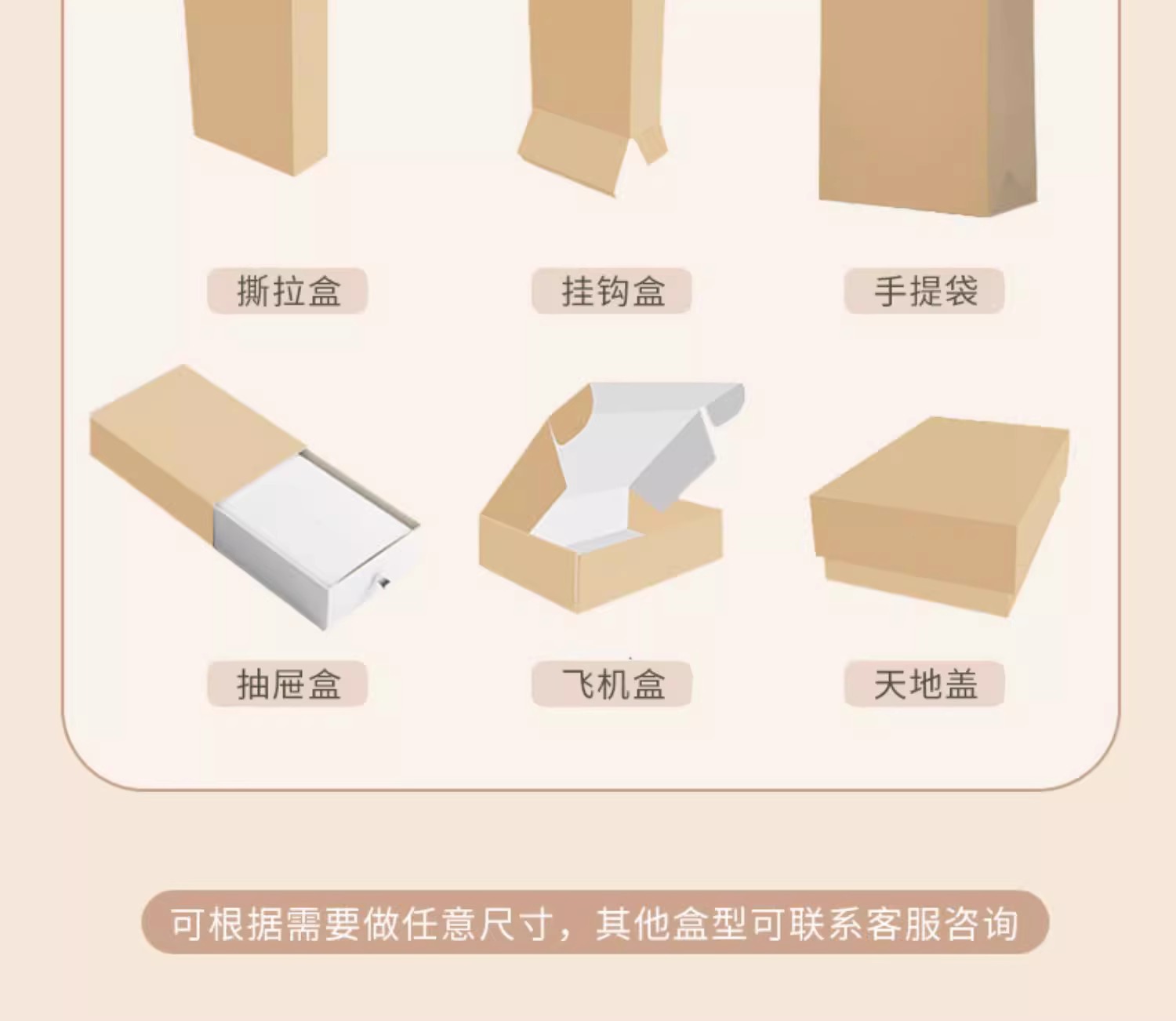 撕拉盒

挂钩盒

手提袋

抽屉盒

飞机盒

天地盖

可根据需要做任意尺寸，其他盒型可联系客服咨询