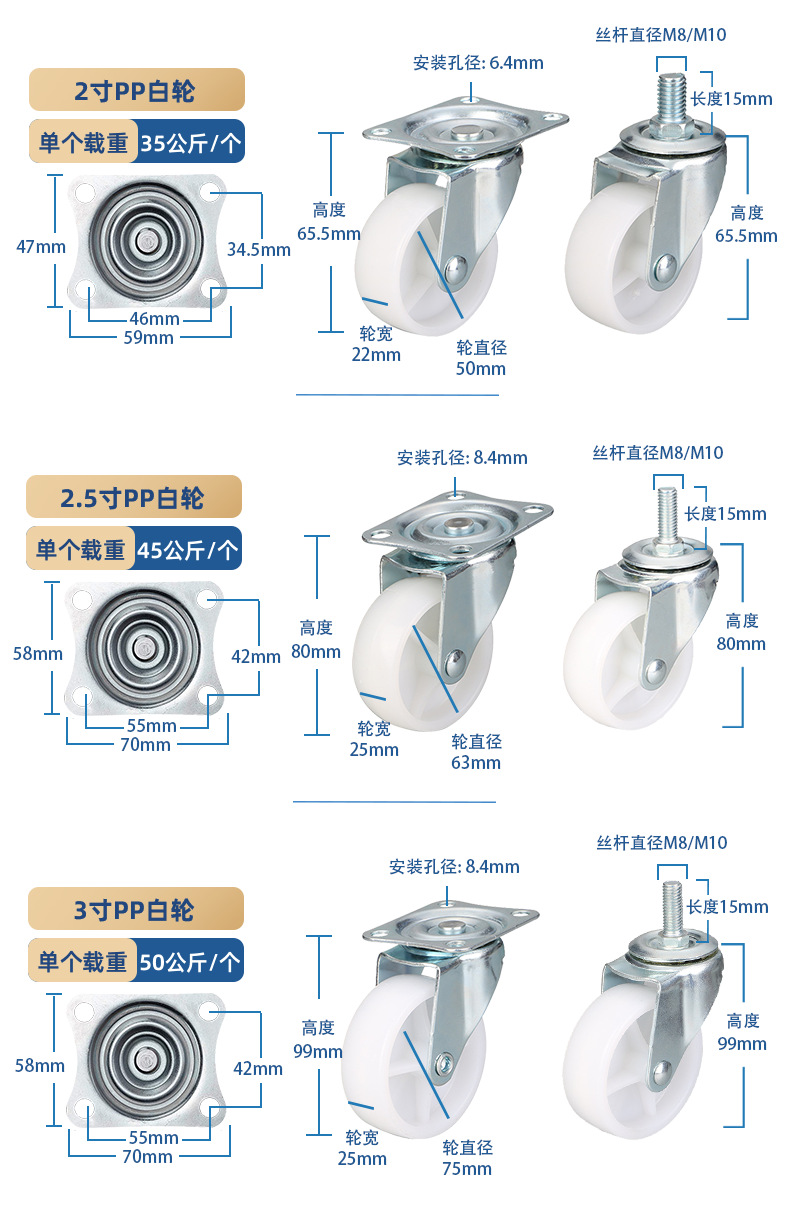 2寸PP白轮

单个载重 35公斤/个

47mm
34.5mm
46mm
59mm

安装孔径: 6.4mm
高度 65.5mm
轮宽 22mm
轮直径 50mm

丝杆直径M8/M10
长度15mm
高度 65.5mm

2.5寸PP白轮

单个载重 45公斤/个

58mm
42mm
55mm
70mm

安装孔径: 8.4mm
高度 80mm
轮宽 25mm
轮直径 63mm

丝杆直径M8/M10
长度15mm
高度 80mm

3寸PP白轮

单个载重 50公斤/个

58mm
42mm
55mm
70mm

安装孔径: 8.4mm
高度 99mm
轮宽 25mm
轮直径 75mm

丝杆直径M8/M10
长度15mm
高度 99mm