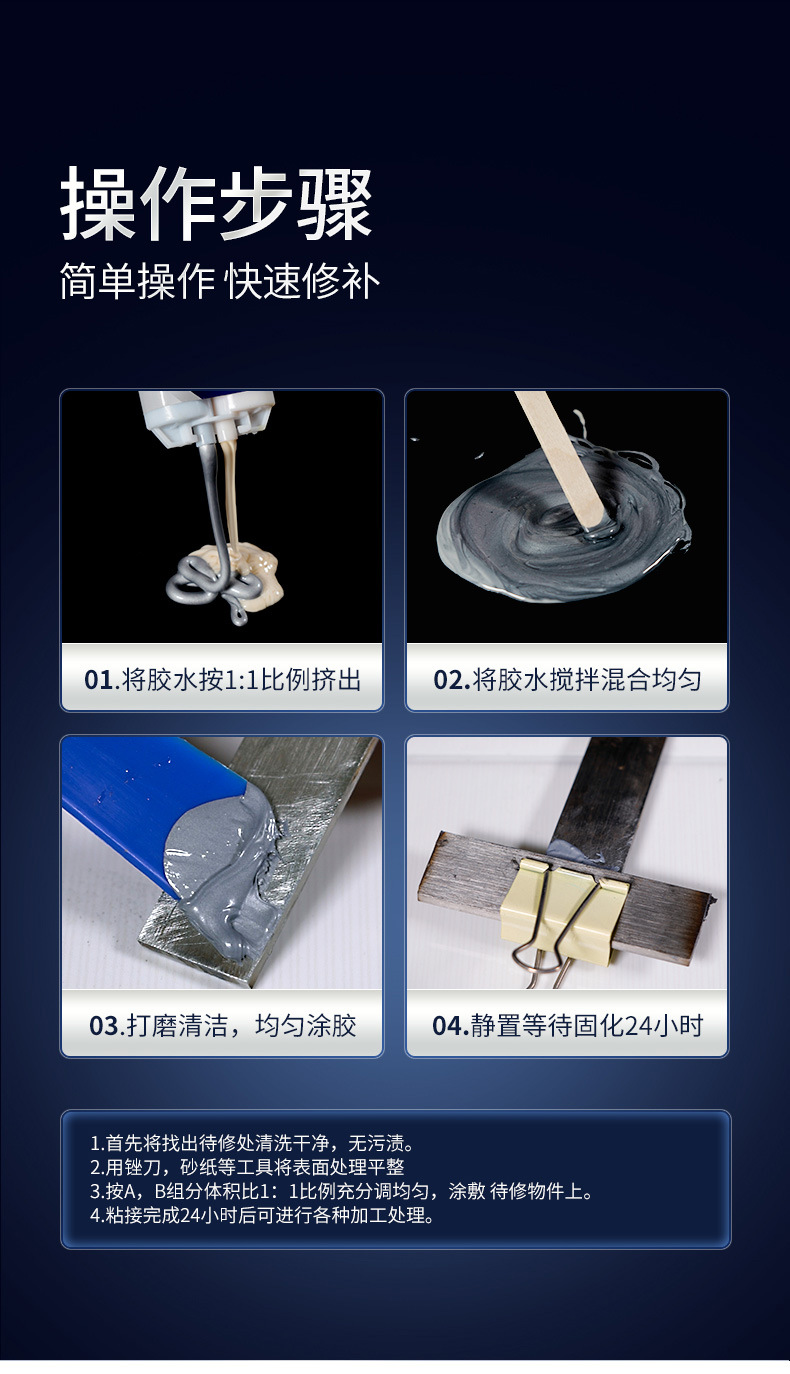 操作步骤
简单操作 快速修补

01.将胶水按1:1比例挤出

02.将胶水搅拌混合均匀

03.打磨清洁，均匀涂胶

04.静置等待固化24小时

1.首先将找出待修处清洗干净，无污渍。
2.用锉刀，砂纸等工具将表面处理平整
3.按A，B组分体积比1：1比例充分调均匀，涂敷 待修物件上。
4.粘接完成24小时后可进行各种加工处理。