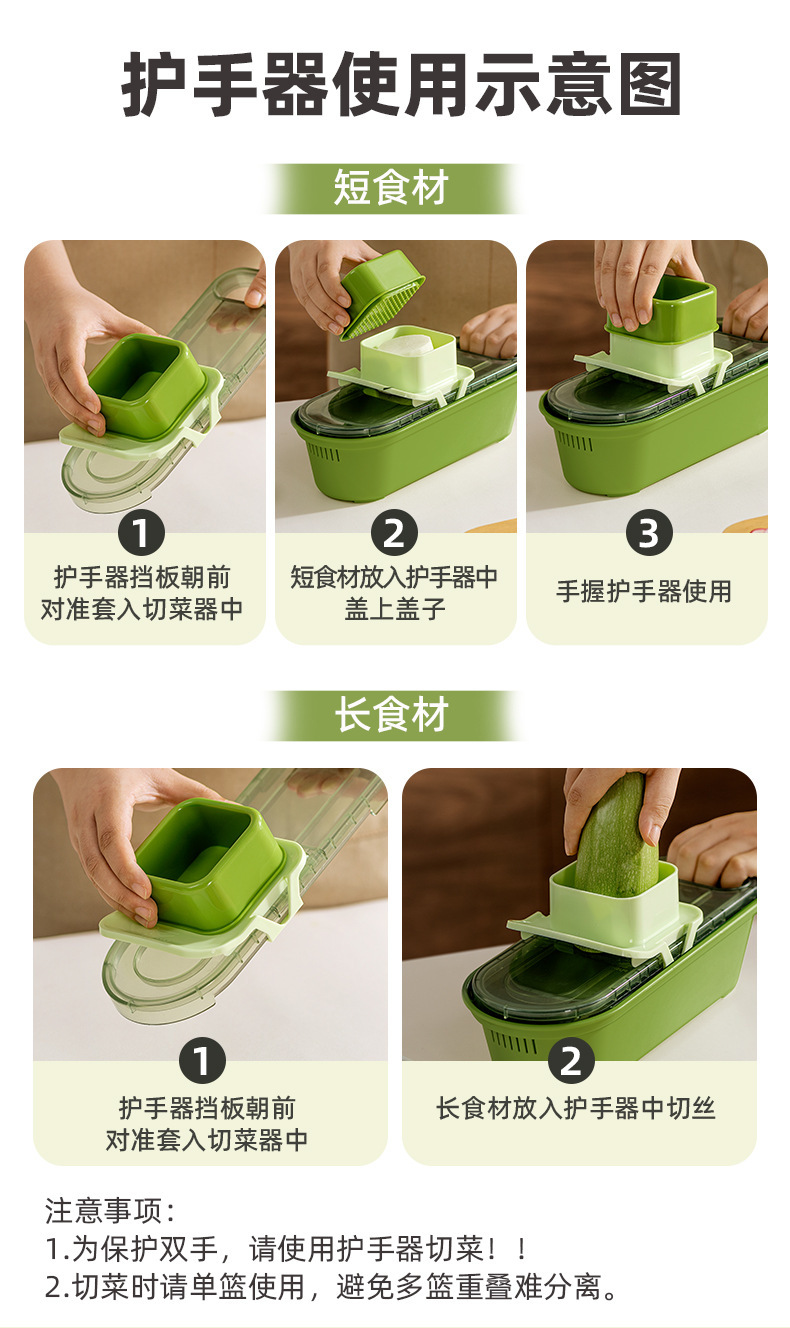 护手器使用示意图

短食材

1
护手器挡板朝前
对准套入切菜器中

2
短食材放入护手器中
盖上盖子

3
手握护手器使用

长食材

1
护手器挡板朝前
对准套入切菜器中

2
长食材放入护手器中切丝

注意事项：
1.为保护双手，请使用护手器切菜！！
2.切菜时请单篮使用，避免多篮重叠难分离。