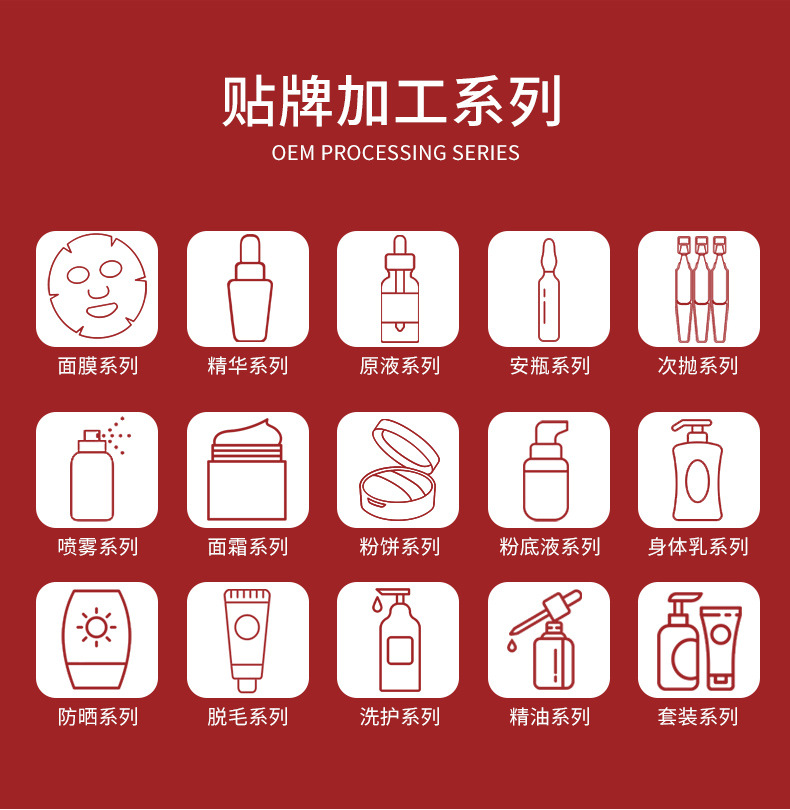 贴牌加工系列

OEM PROCESSING SERIES

面膜系列

精华系列

原液系列

安瓶系列

次抛系列

喷雾系列

面霜系列

粉饼系列

粉底液系列

身体乳系列

防晒系列

脱毛系列

洗护系列

精油系列

套装系列