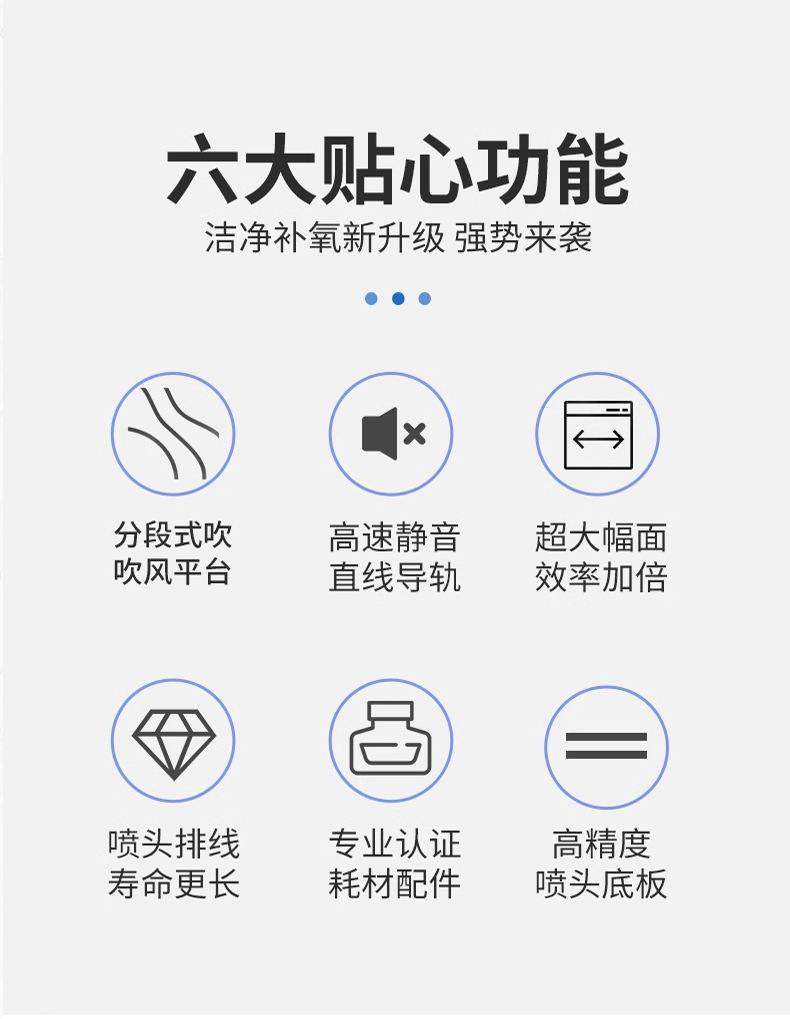 六大贴心功能

洁净补氧新升级 强势来袭

分段式吹
吹风平台

高速静音
直线导轨

超大幅面
效率加倍

喷头排线
寿命更长

专业认证
耗材配件

高精度
喷头底板