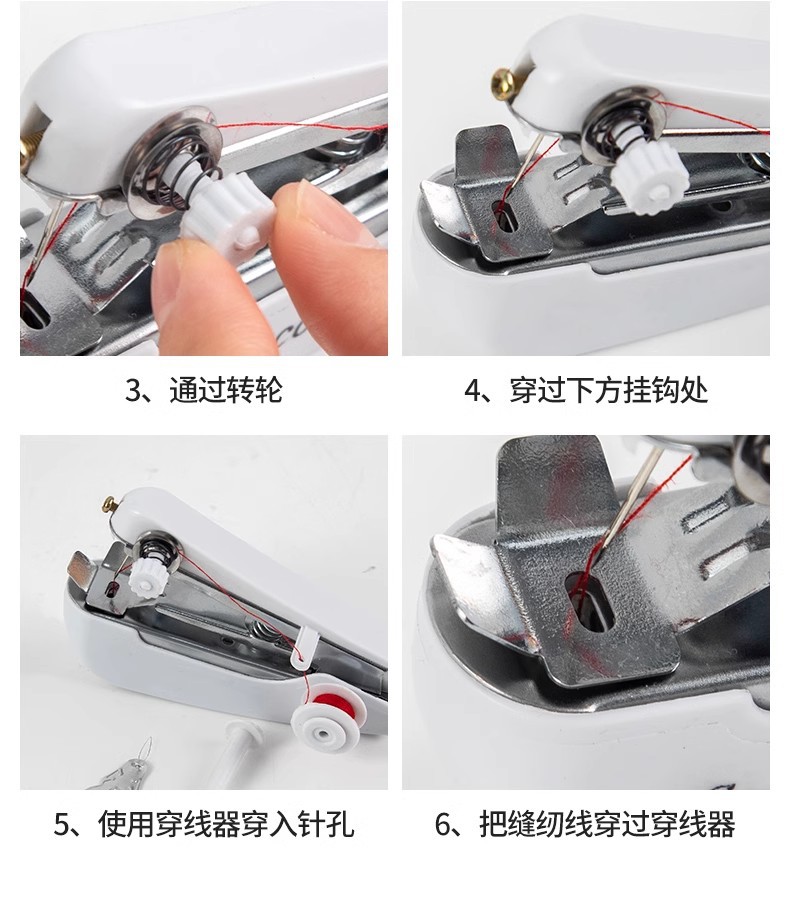 3、通过转轮

4、穿过下方挂钩处

5、使用穿线器穿入针孔

6、把缝纫线穿过穿线器