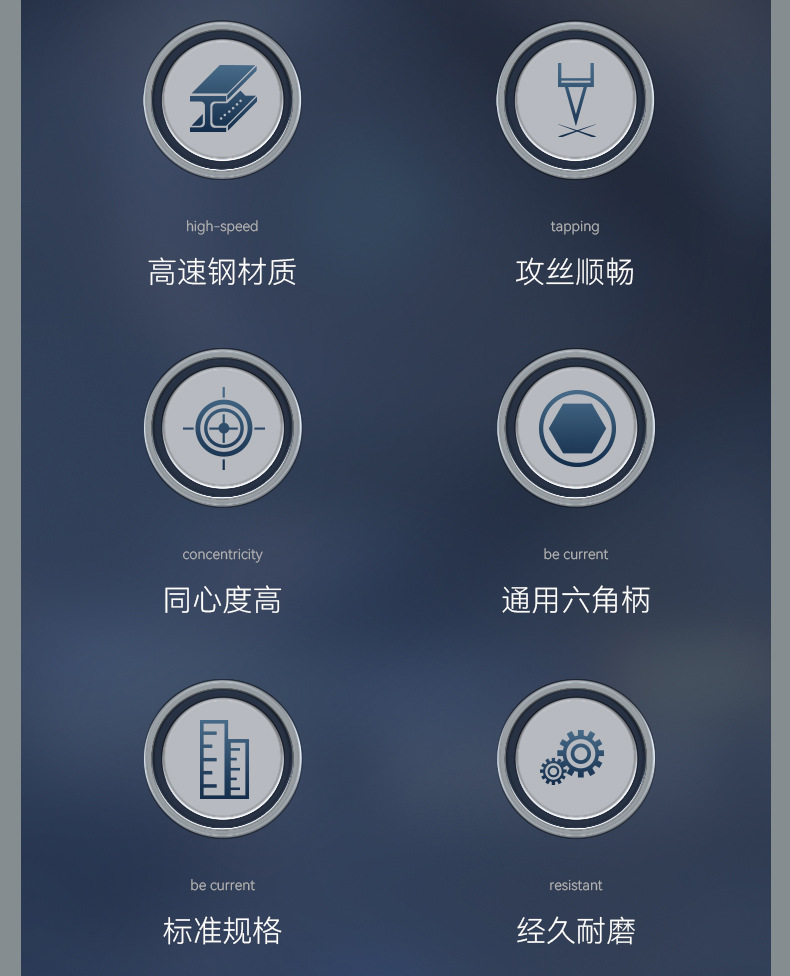 high-speed

高速钢材质

tapping

攻丝顺畅

concentricity

同心度高

be current

通用六角柄

be current

标准规格

resistant

经久耐磨