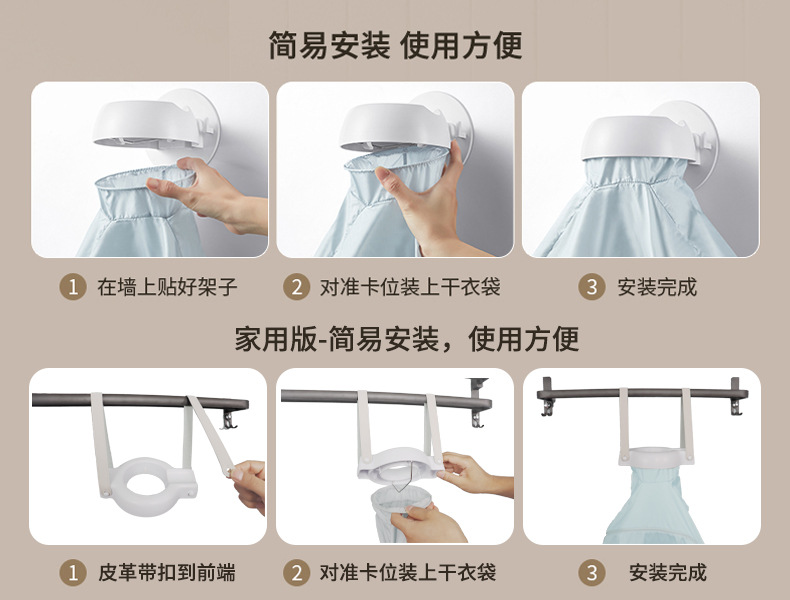 简易安装 使用方便

1 在墙上贴好架子

2 对准卡位装上干衣袋

3 安装完成

家用版-简易安装，使用方便

1 皮革带扣到前端

2 对准卡位装上干衣袋

3 安装完成