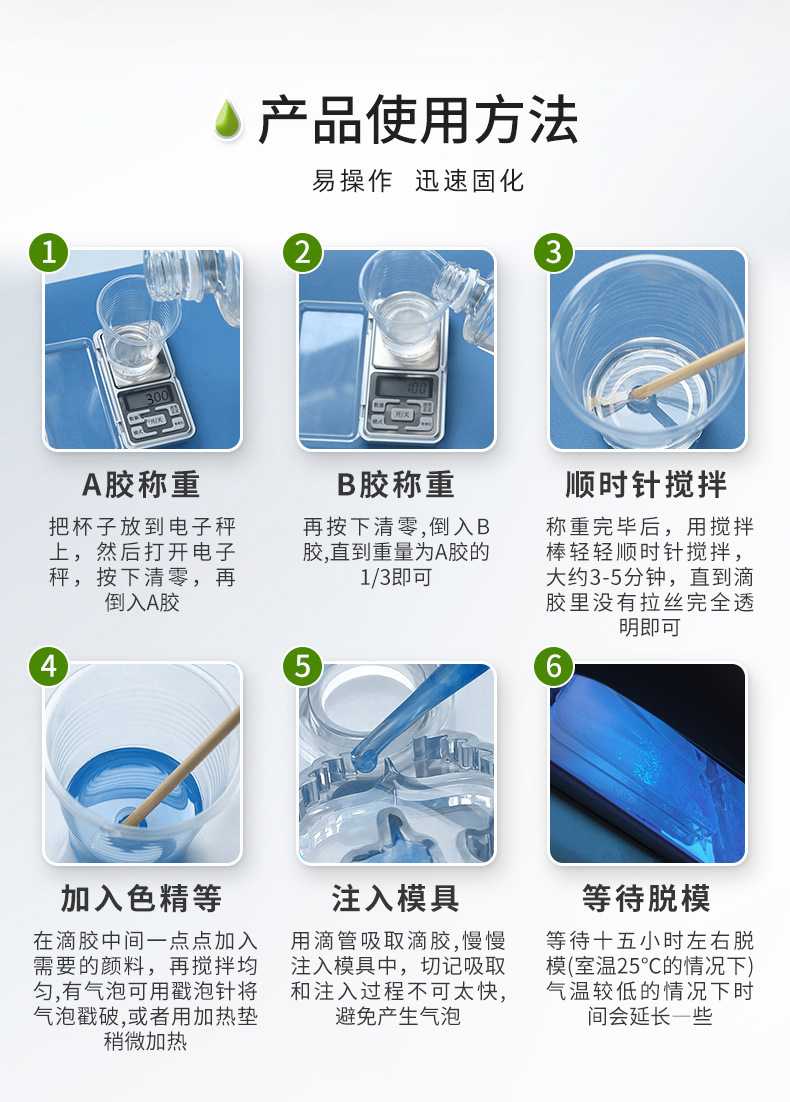 产品使用方法

易操作 迅速固化

1

300

A胶称重

把杯子放到电子秤上，然后打开电子秤，按下清零，再倒入A胶

2

100

B胶称重

再按下清零,倒入B胶,直到重量为A胶的1/3即可

3

顺时针搅拌

称重完毕后，用搅拌棒轻轻顺时针搅拌，大约3-5分钟，直到滴胶里没有拉丝完全透明即可

4

加入色精等

在滴胶中间一点点加入需要的颜料，再搅拌均匀,有气泡可用戳泡针将气泡戳破,或者用加热垫稍微加热

5

注入模具

用滴管吸取滴胶,慢慢注入模具中，切记吸取和注入过程不可太快,避免产生气泡

6

等待脱模

等待十五小时左右脱模(室温25°C的情况下)气温较低的情况下时间会延长一些