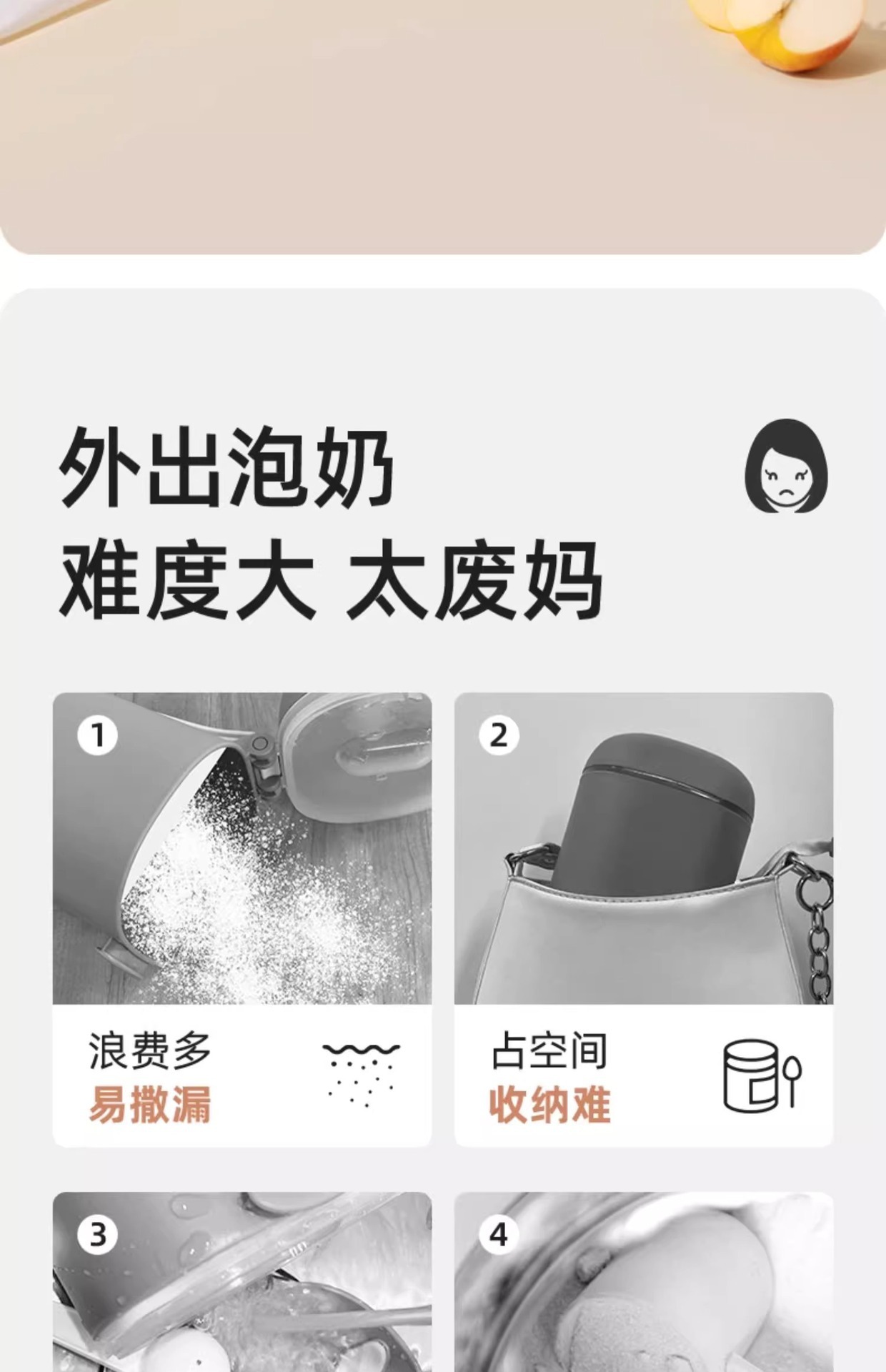 外出泡奶
难度大 太废妈

1

浪费多
易撒漏

2

占空间
收纳难

3

4